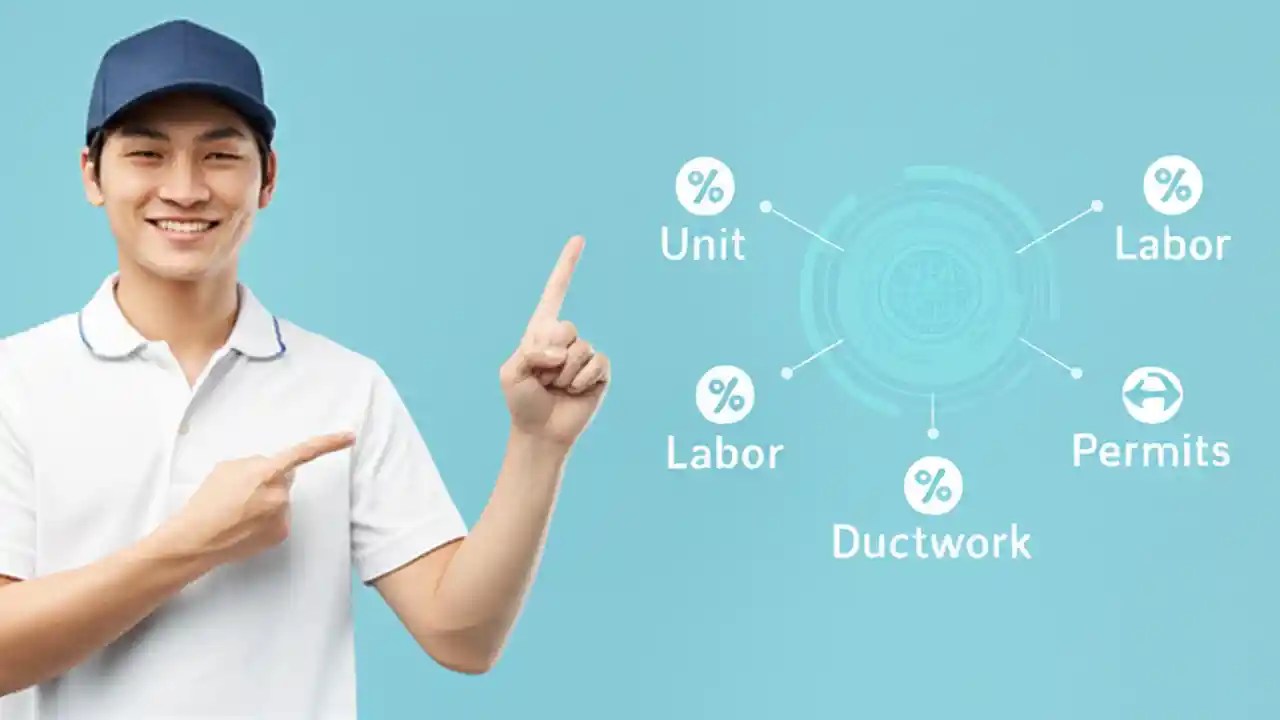 %
Unit

%
Labor

%
Labor

%
Ductwork

Permits