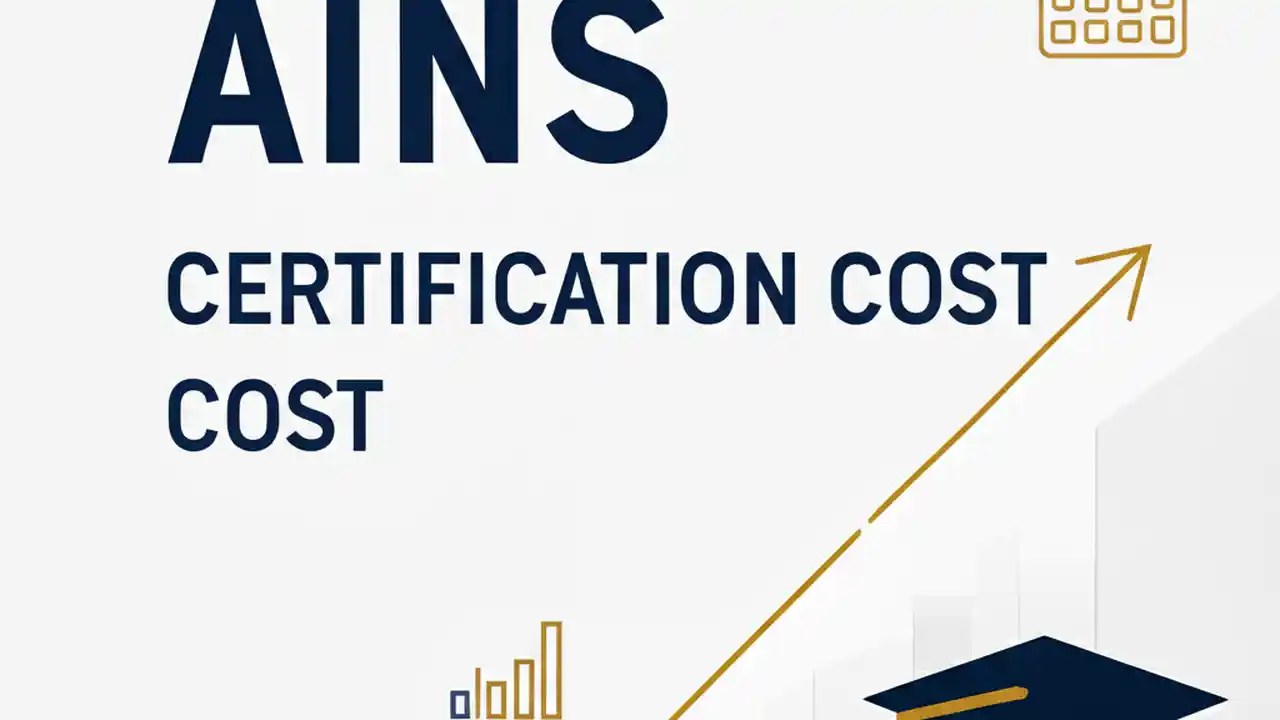 AINS

CERTIFICATION COST COST