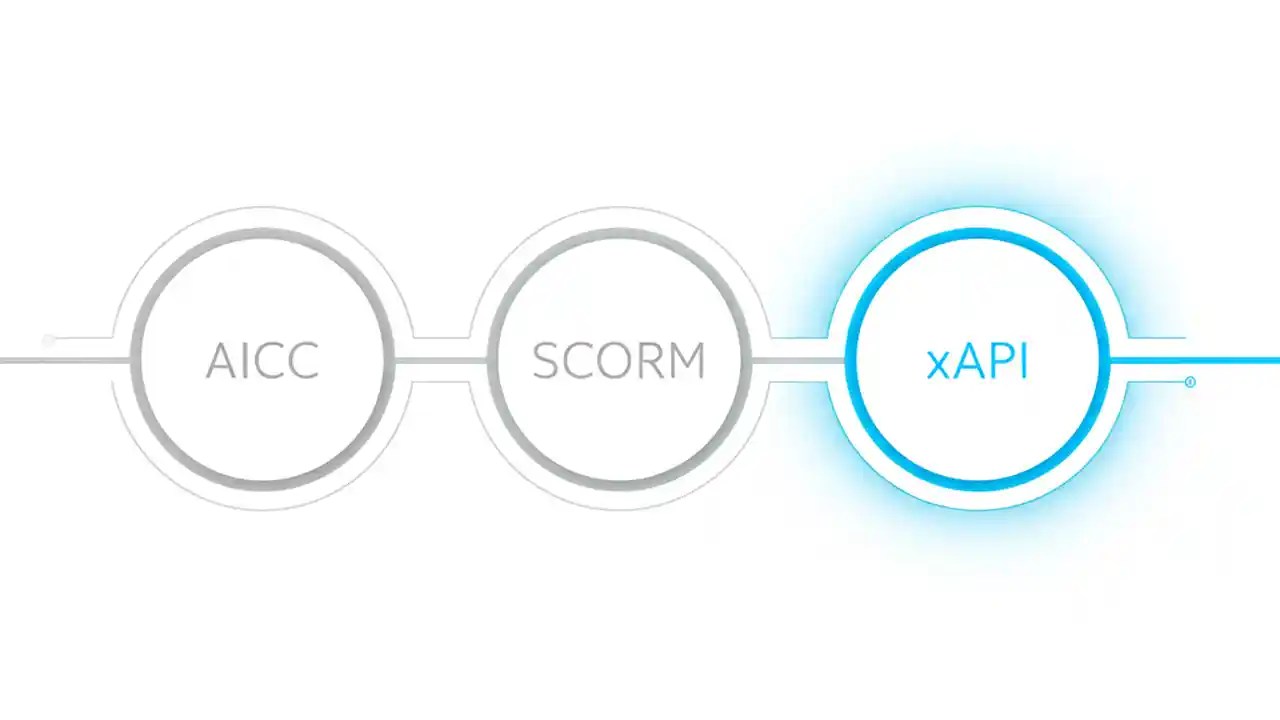 AICC
SCORM
xAPI