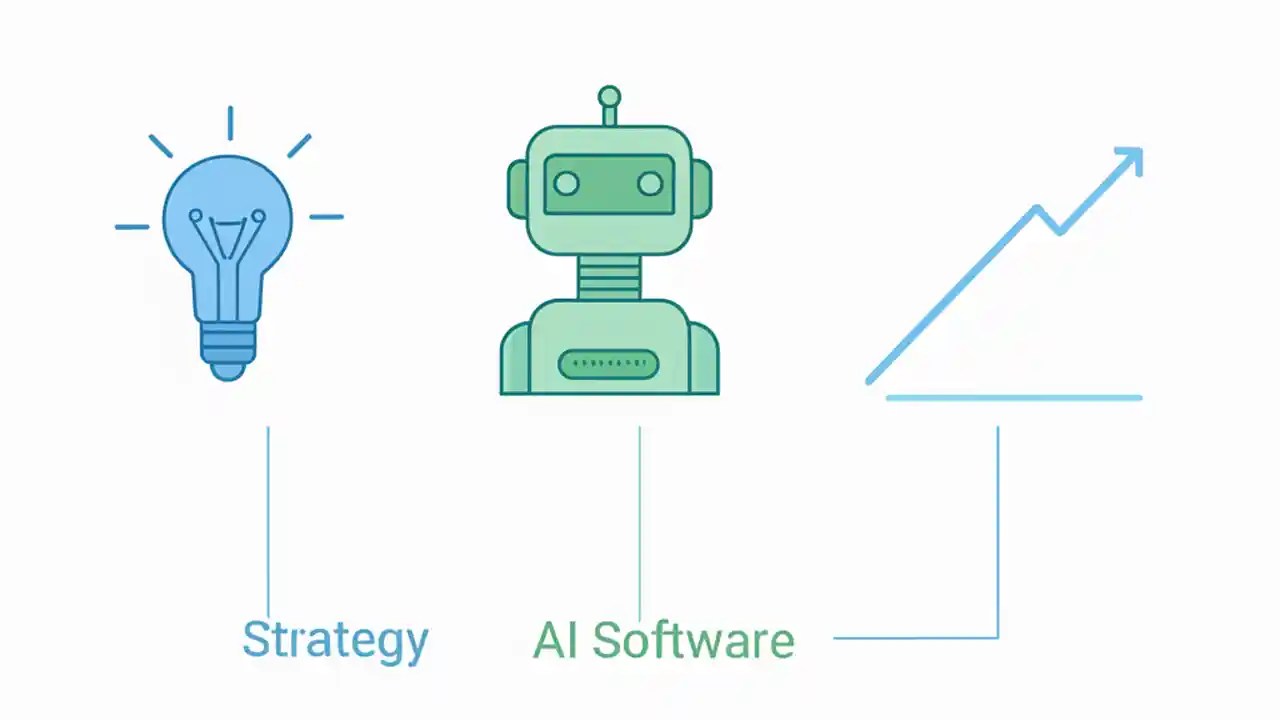 Strategy

AI Software