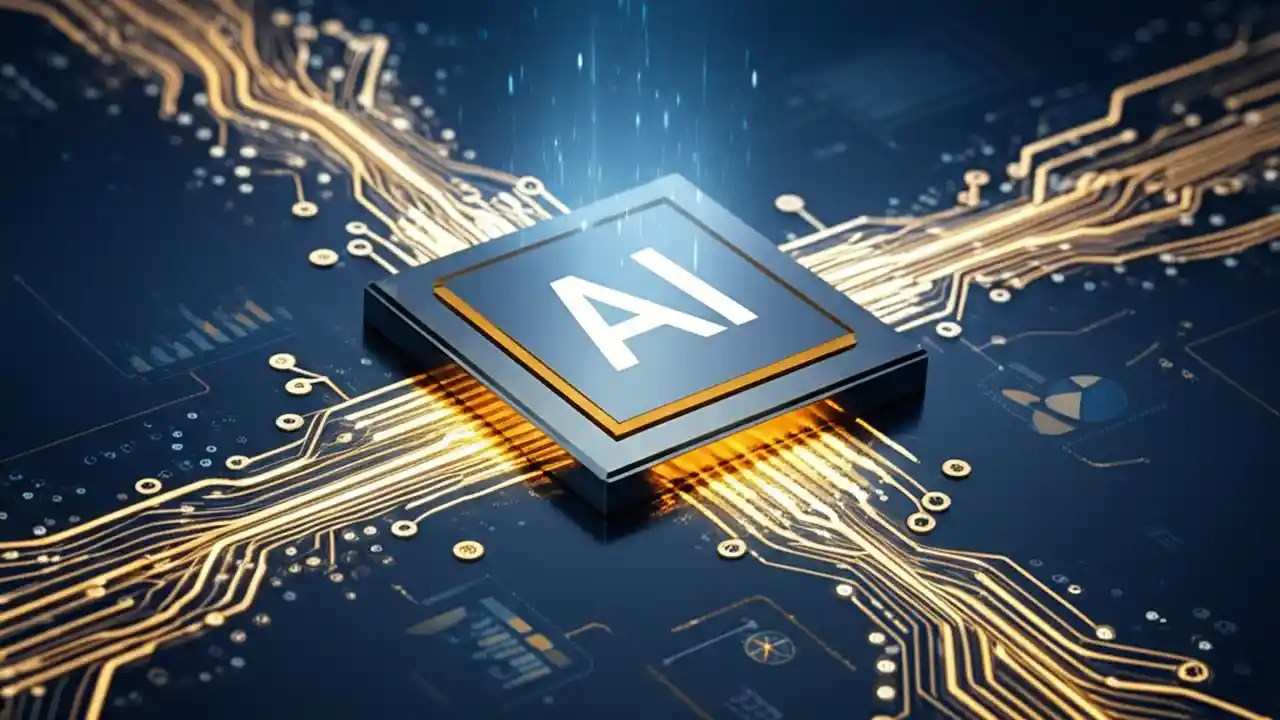 AI