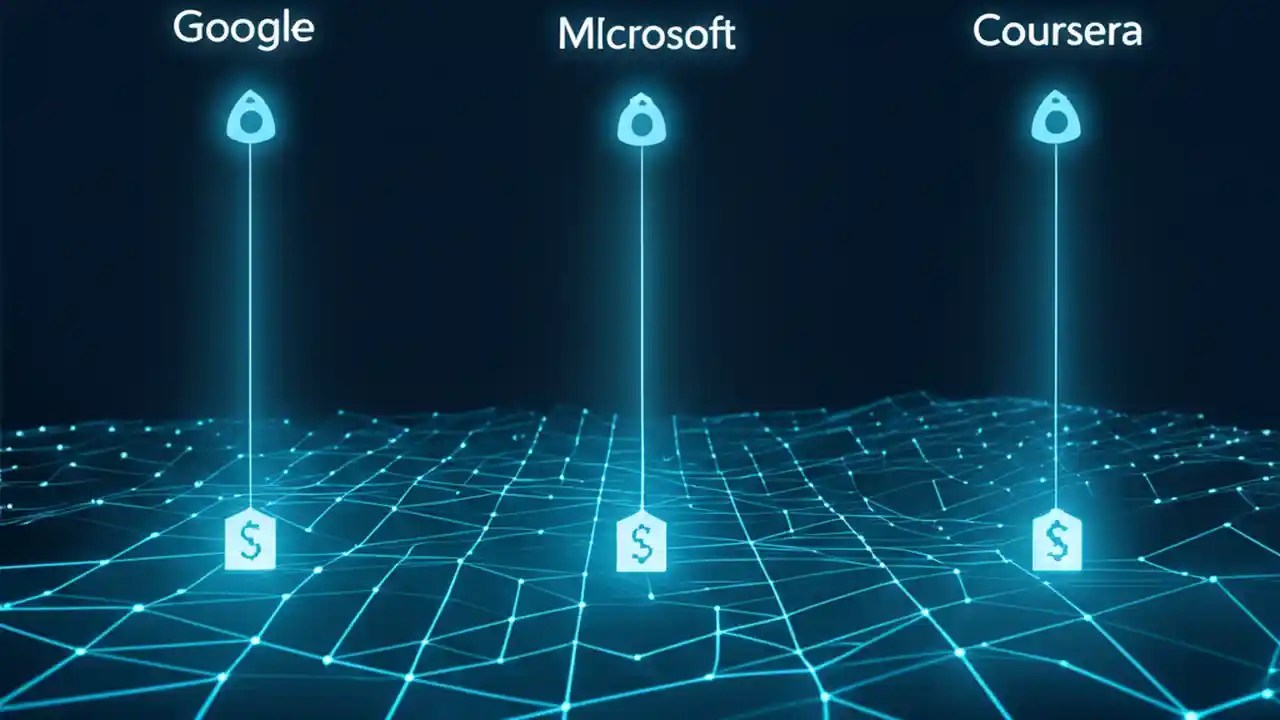 Google

MIcrosoft

Coursera

$

$

$