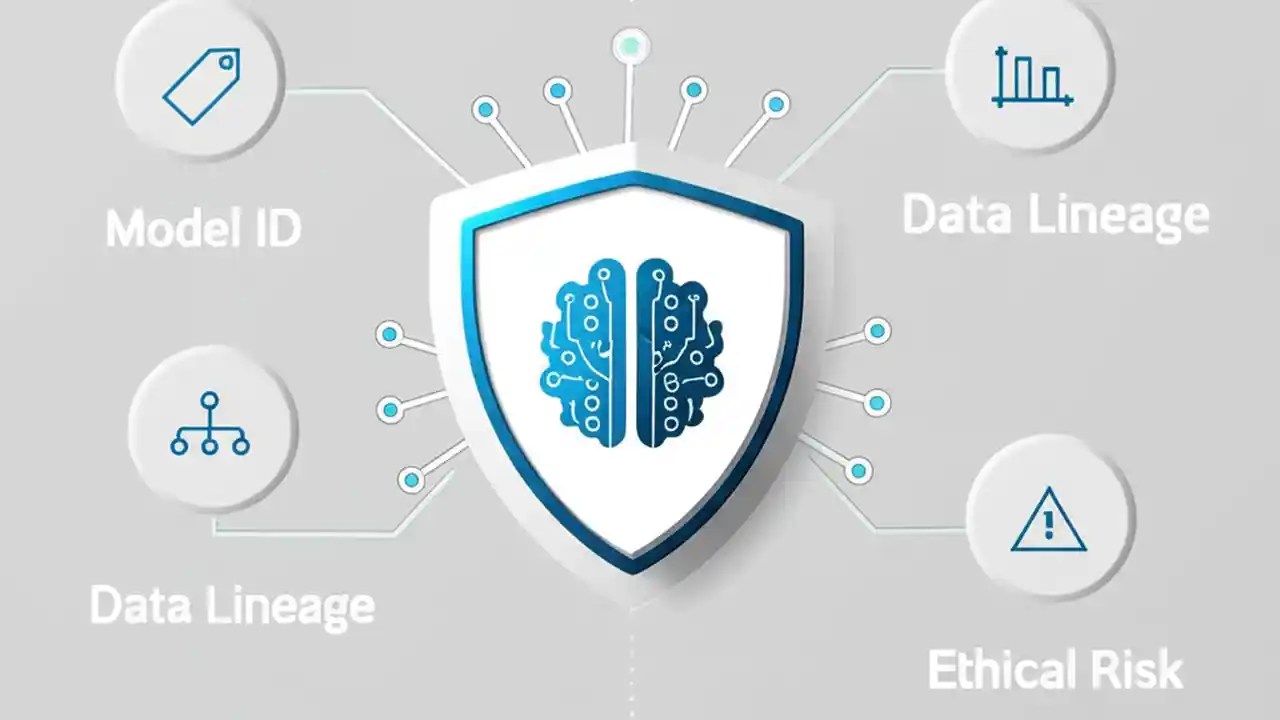 Model ID

Data Lineage

Data Lineage

Ethical Risk