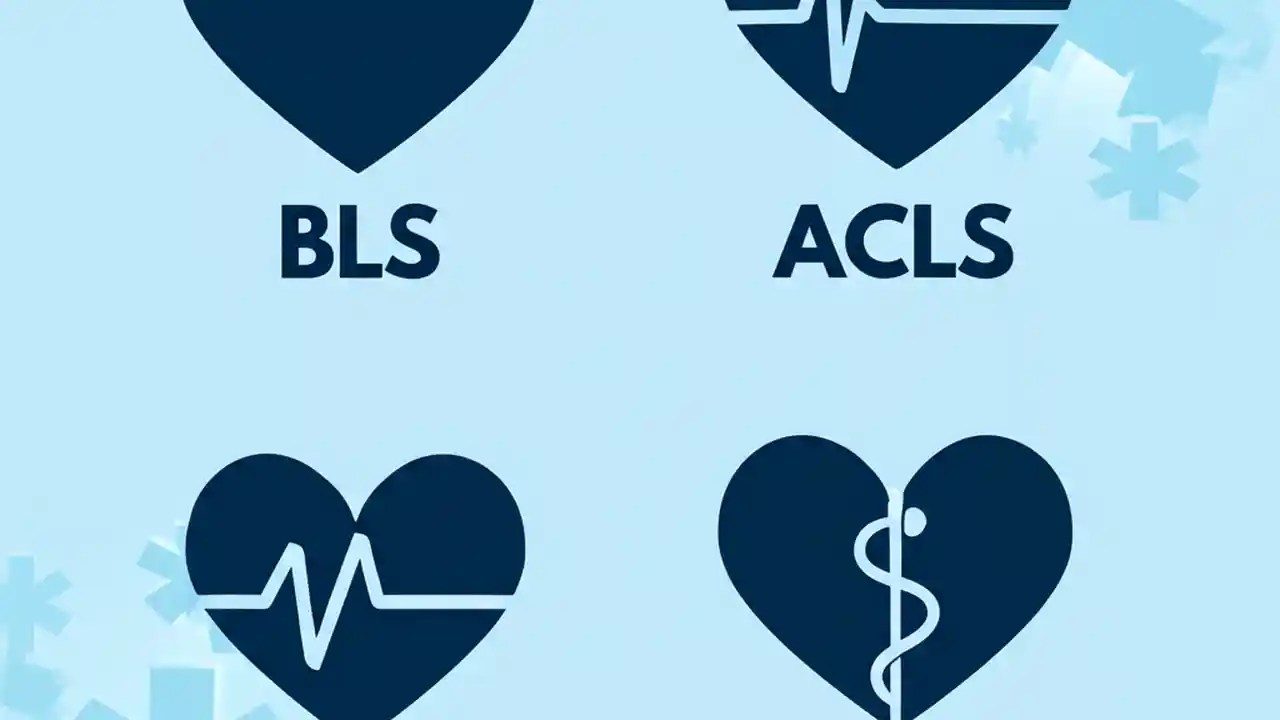 BLS

ACLS