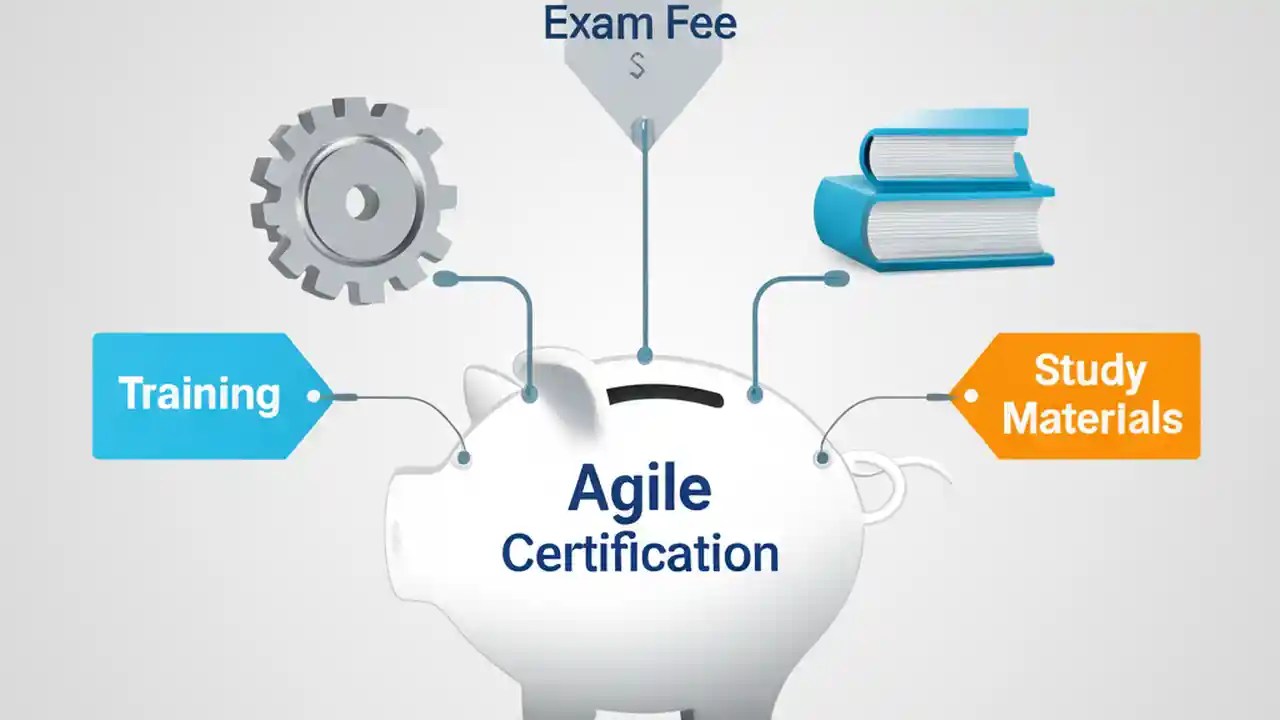 Exam Fee
$

Training

Study Materials

Agile Certification