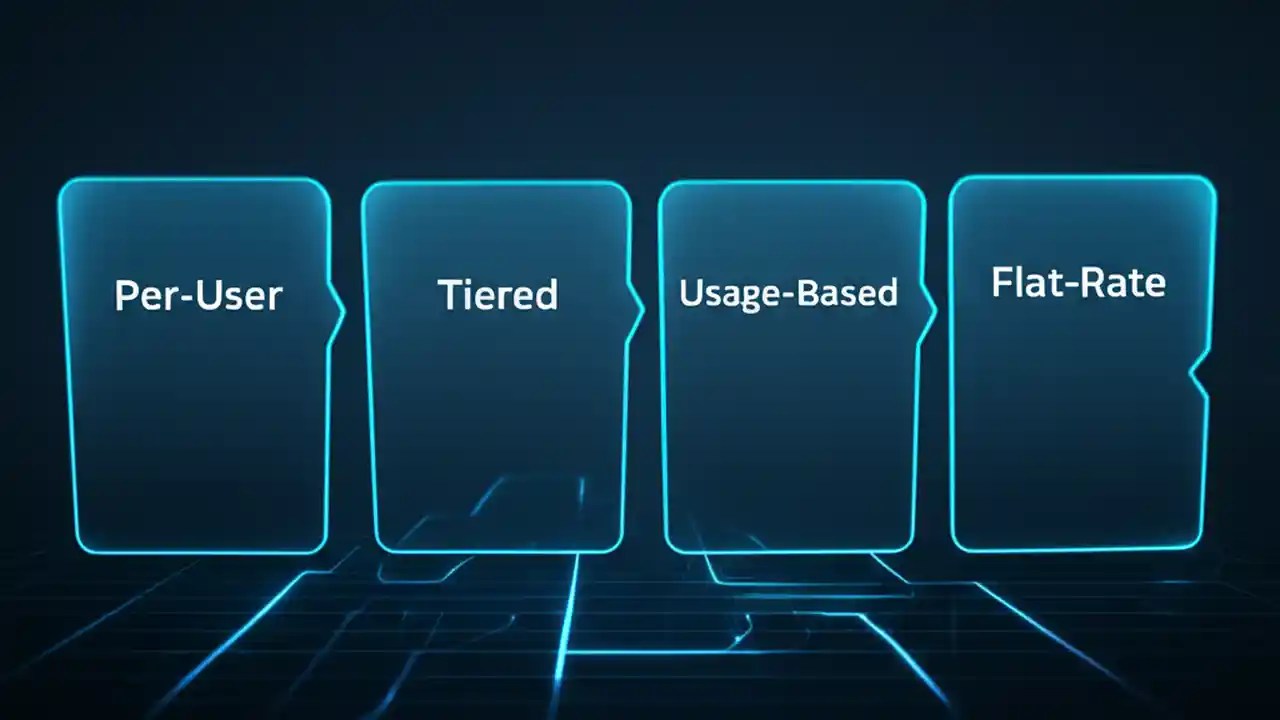 Per-User

Tiered

Usage-Based

Flat-Rate