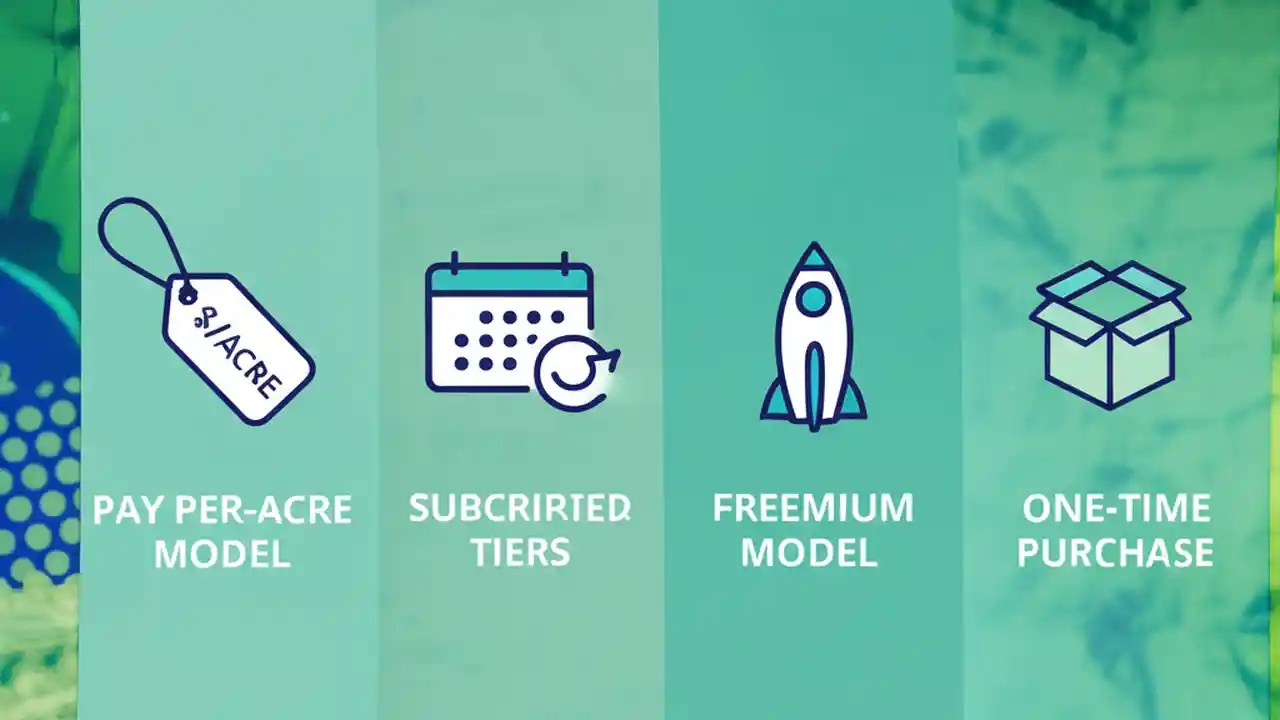 $/ACRE

PAY PER-ACRE MODEL

SUBCRIRTED TIERS

FREEMIUM MODEL

ONE-TIME PURCHASE