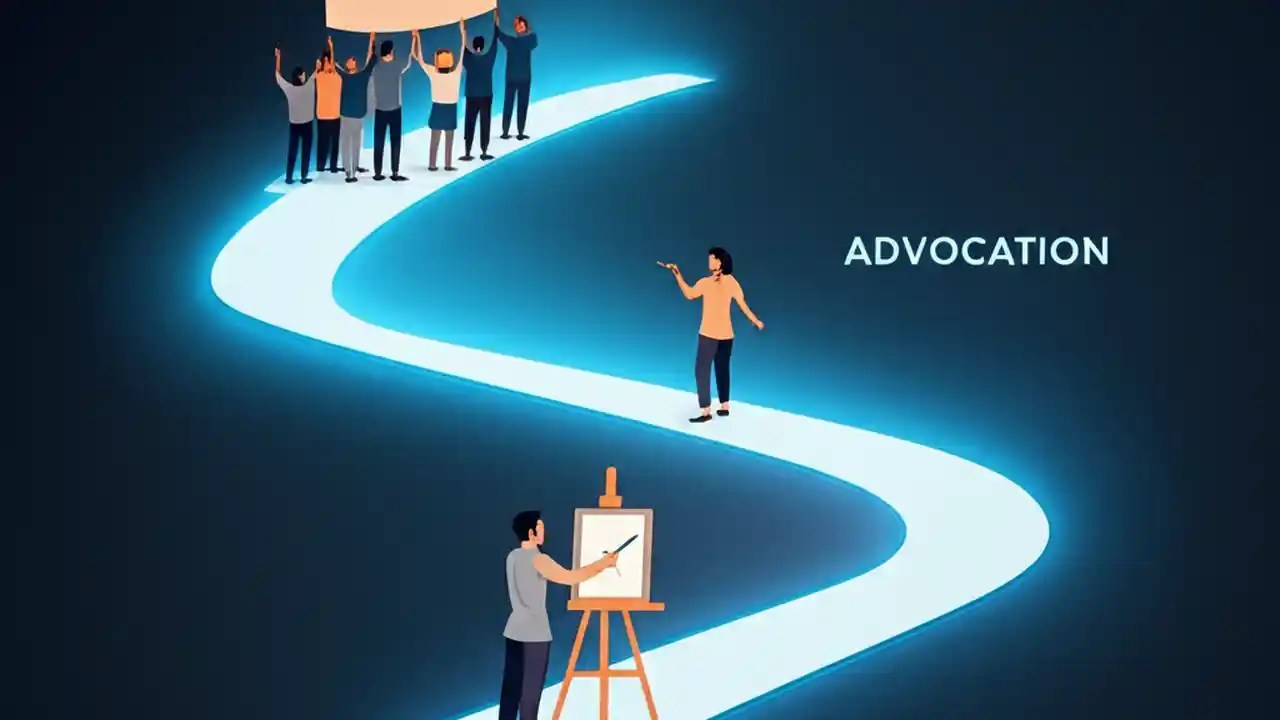 ADVOCATION