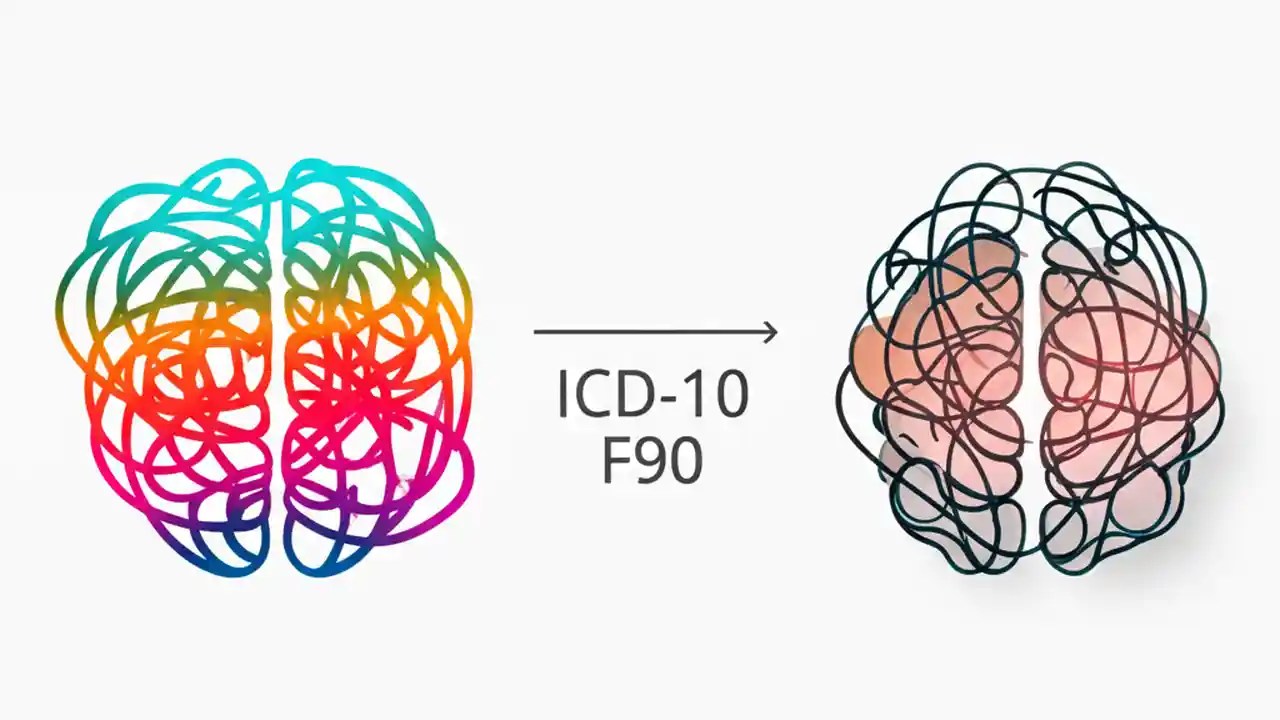 ICD-10
F90