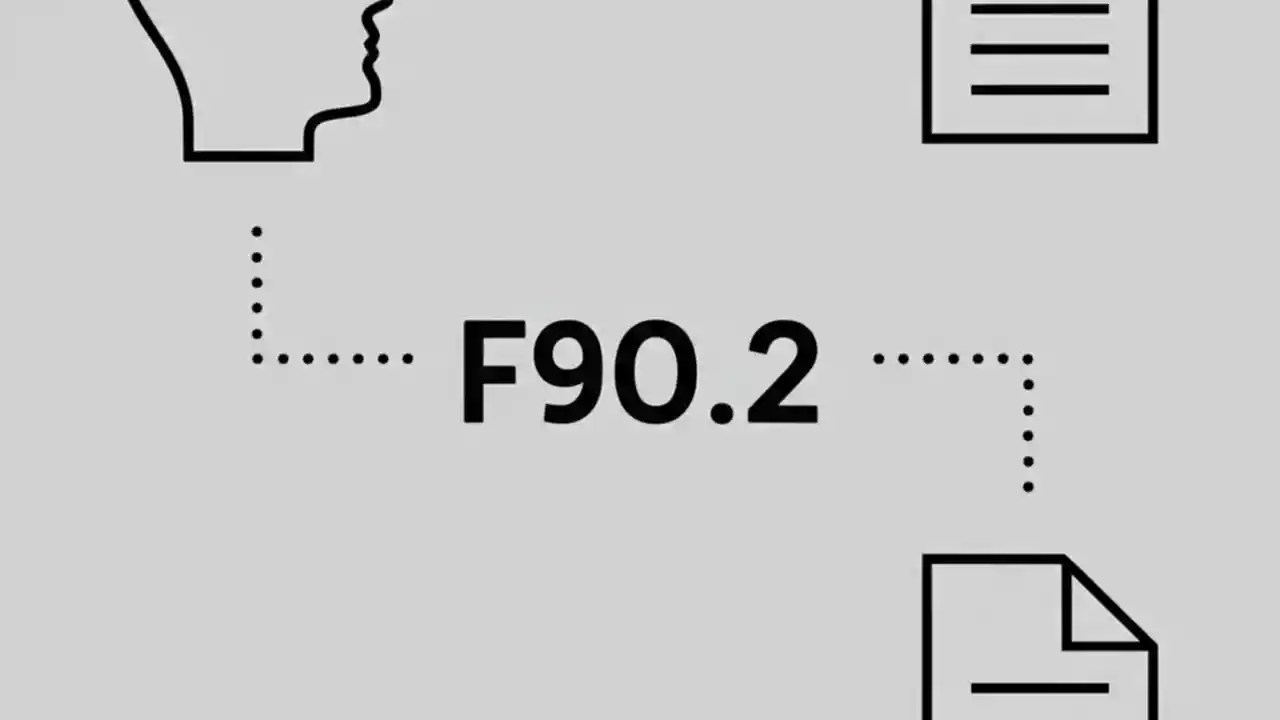 F90.2