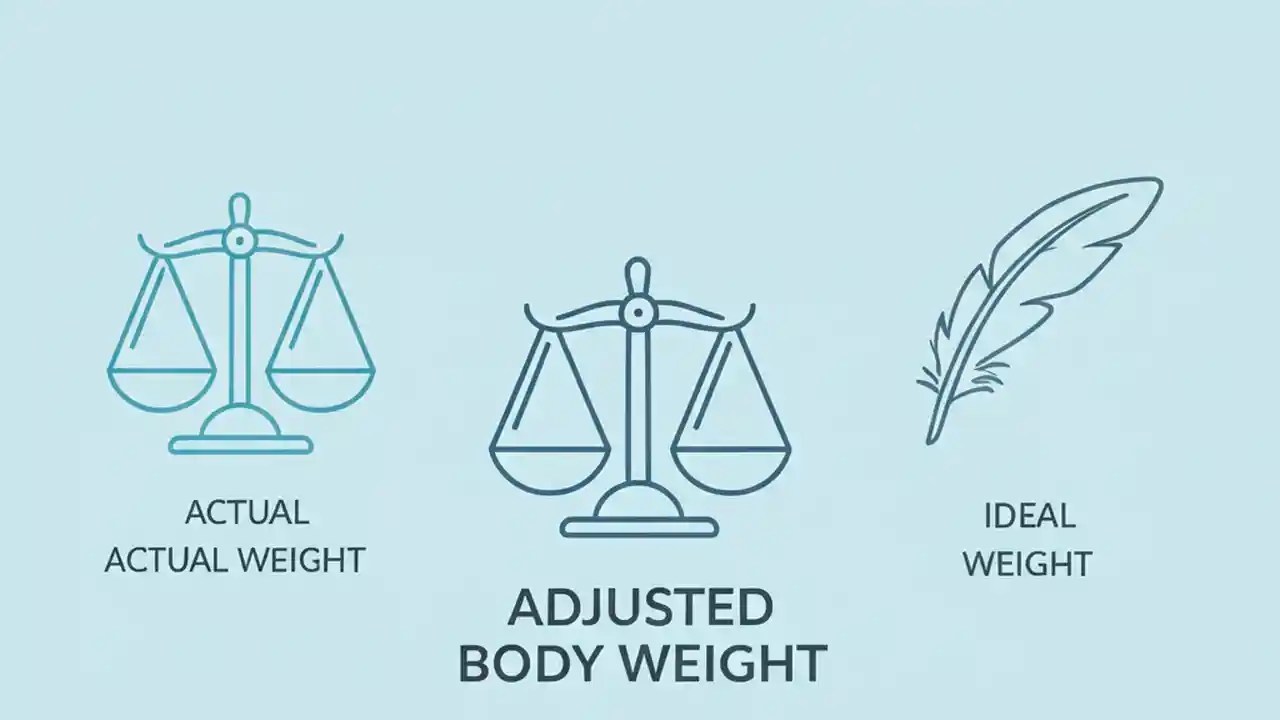 ACTUAL
ACTUAL WEIGHT

ADJUSTED
BODY WEIGHT

IDEAL
WEIGHT