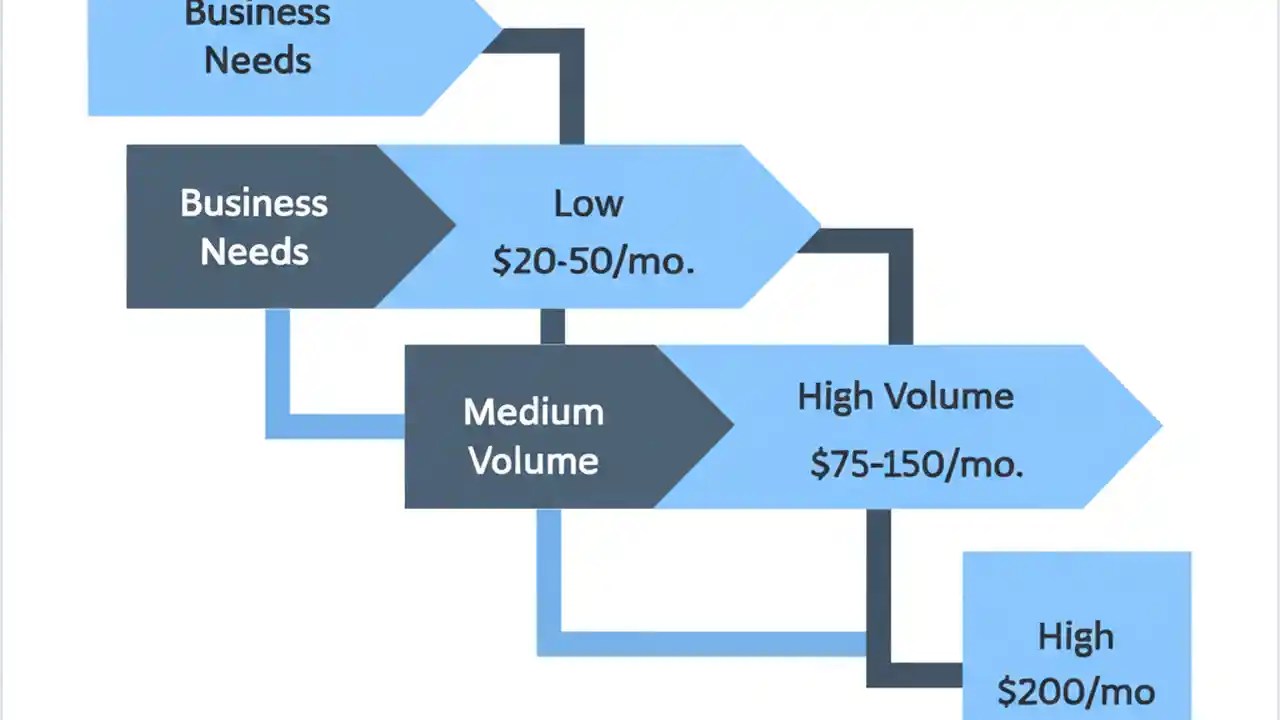 Business
Needs

Business
Needs

Low
\$20-50/mo.

Medium
Volume

High Volume
\$75-150/mo.

High
\$200/mo