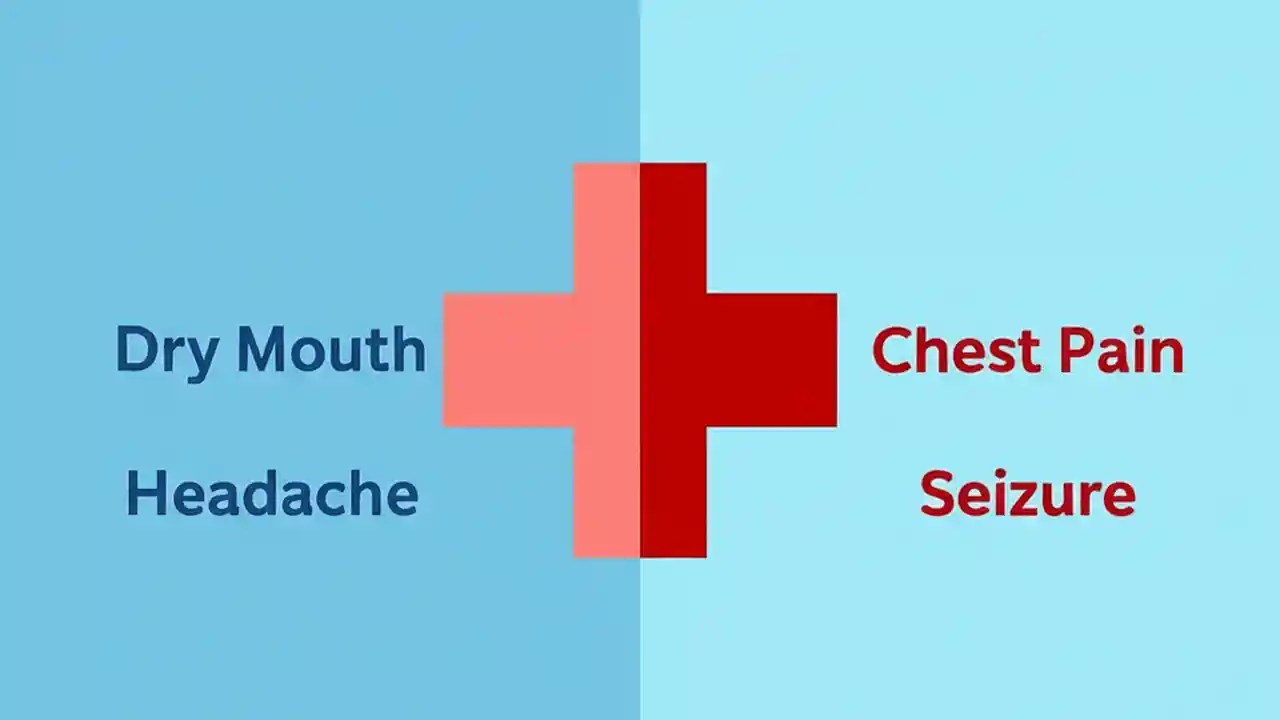 Dry Mouth

Headache

Chest Pain

Seizure