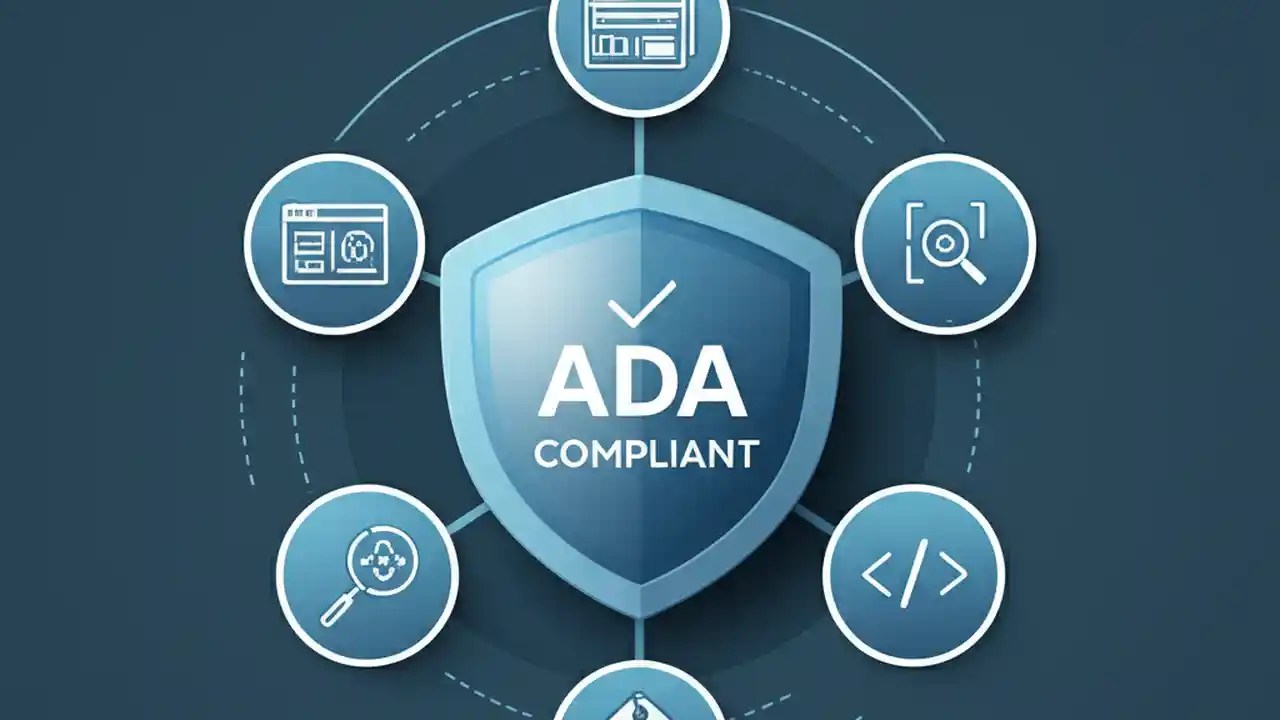 ADA
COMPLIANT