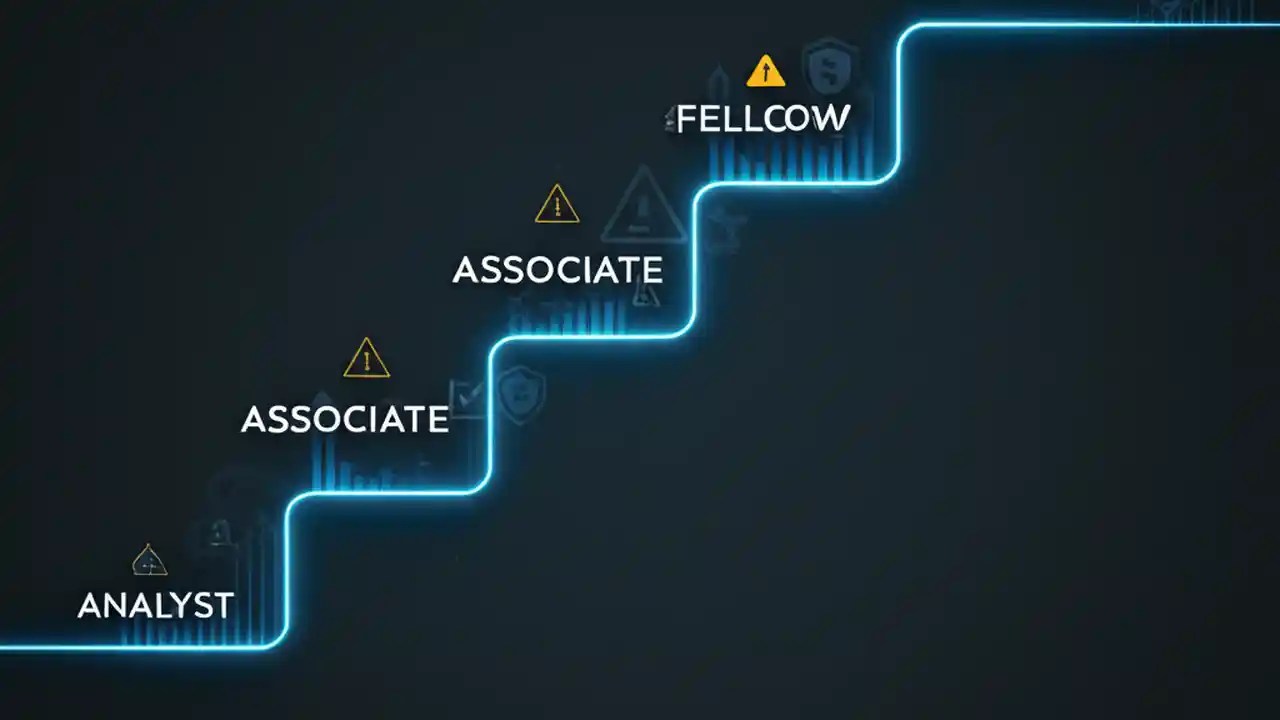 FELLCOW

ASSOCIATE

ASSOCIATE

ANALYST