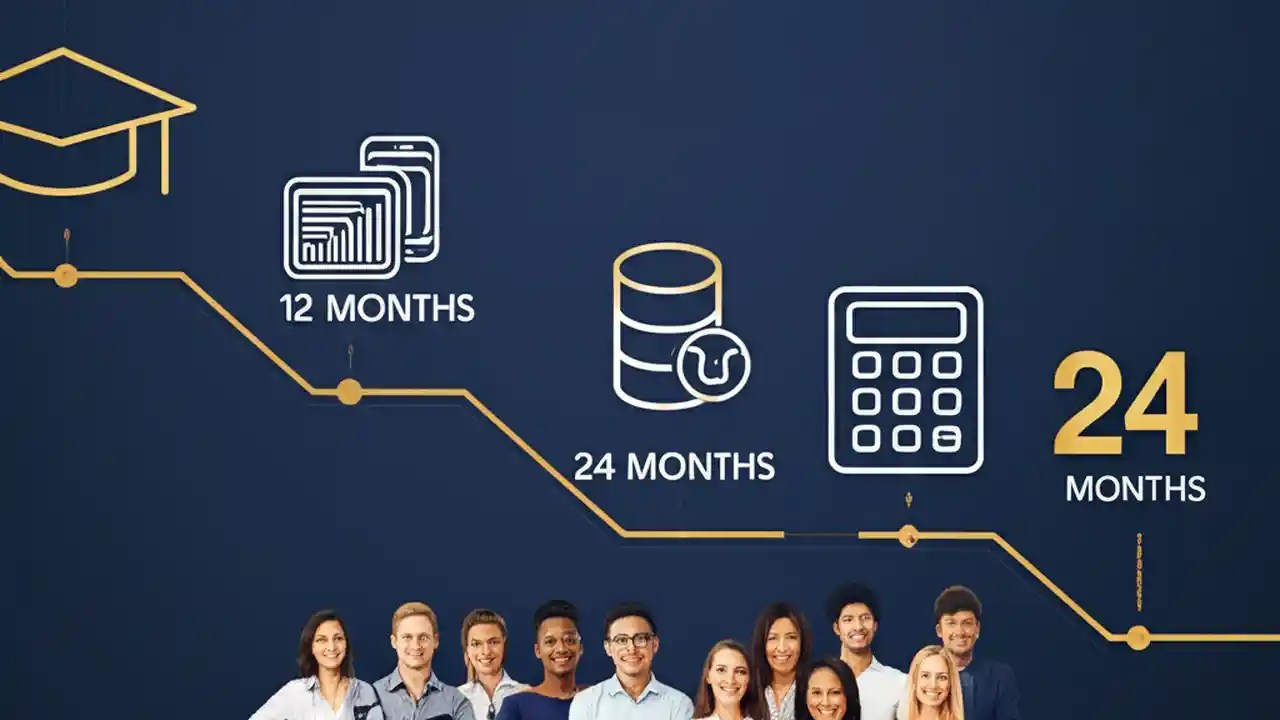 12 MONTHS

24 MONTHS

24
MONTHS