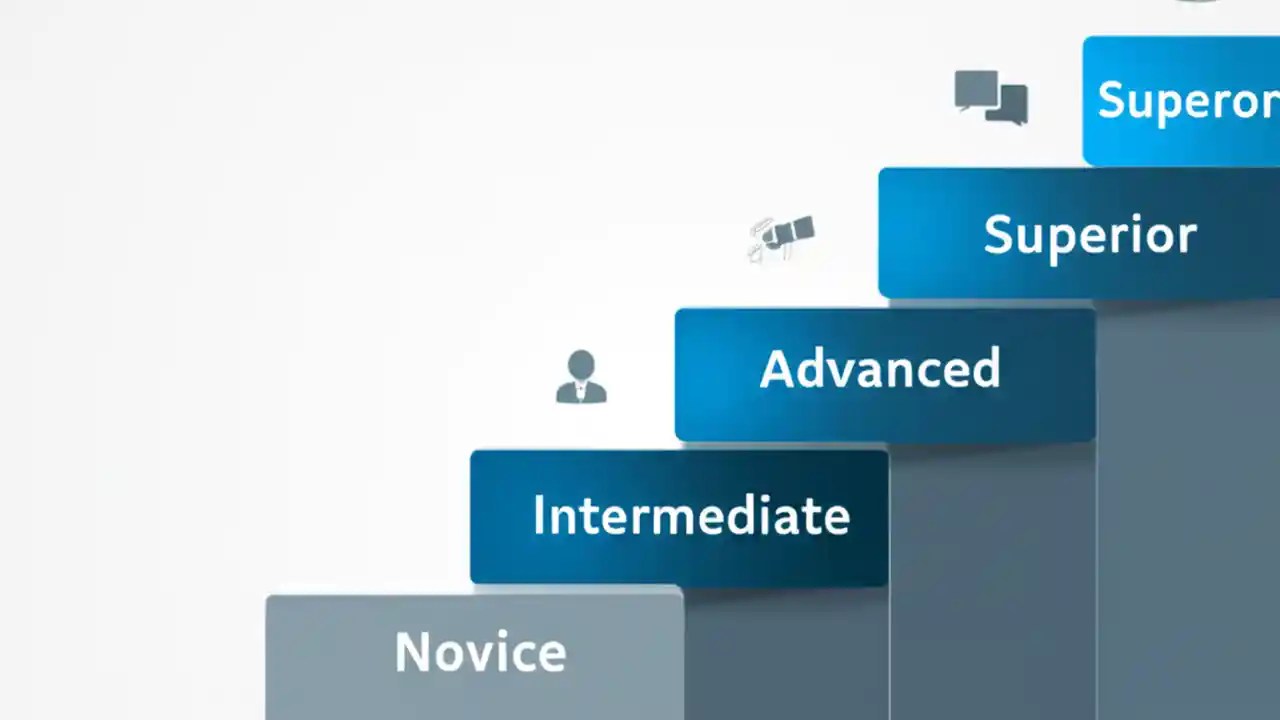 Superor

Superior

Advanced

Intermediate

Novice