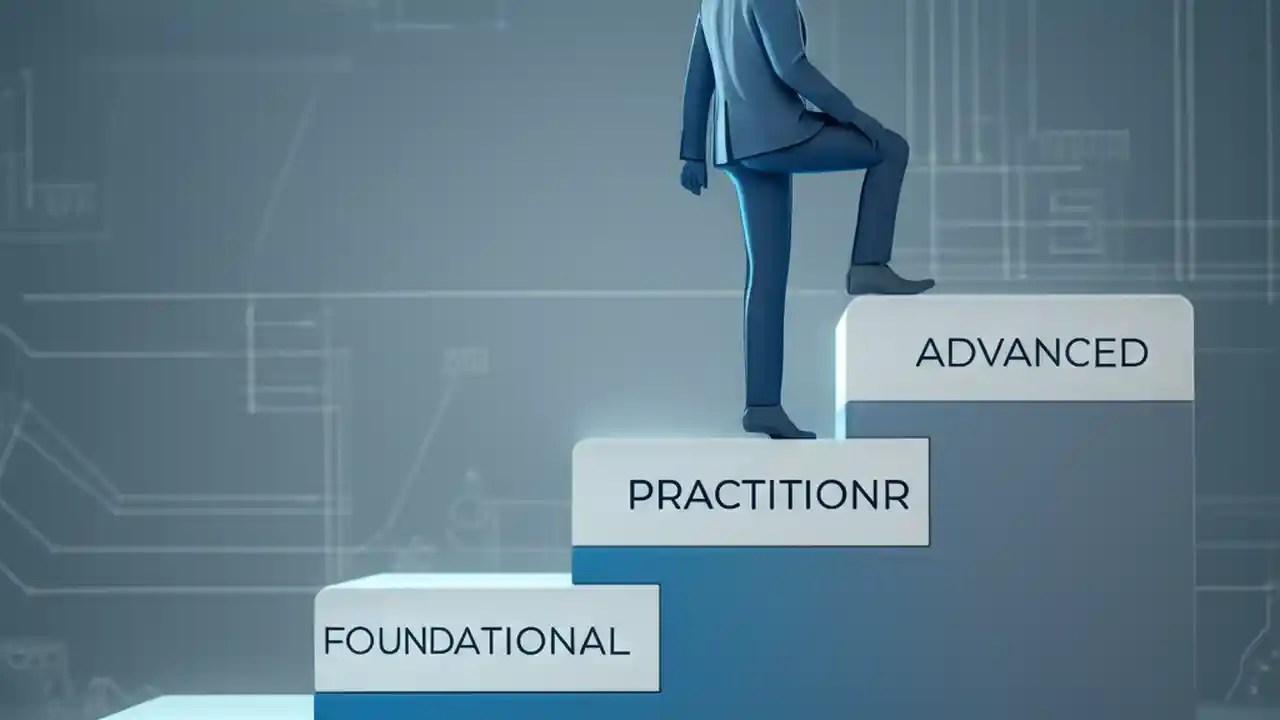 ADVANCED

PRACTITIONR

FOUNDATIONAL