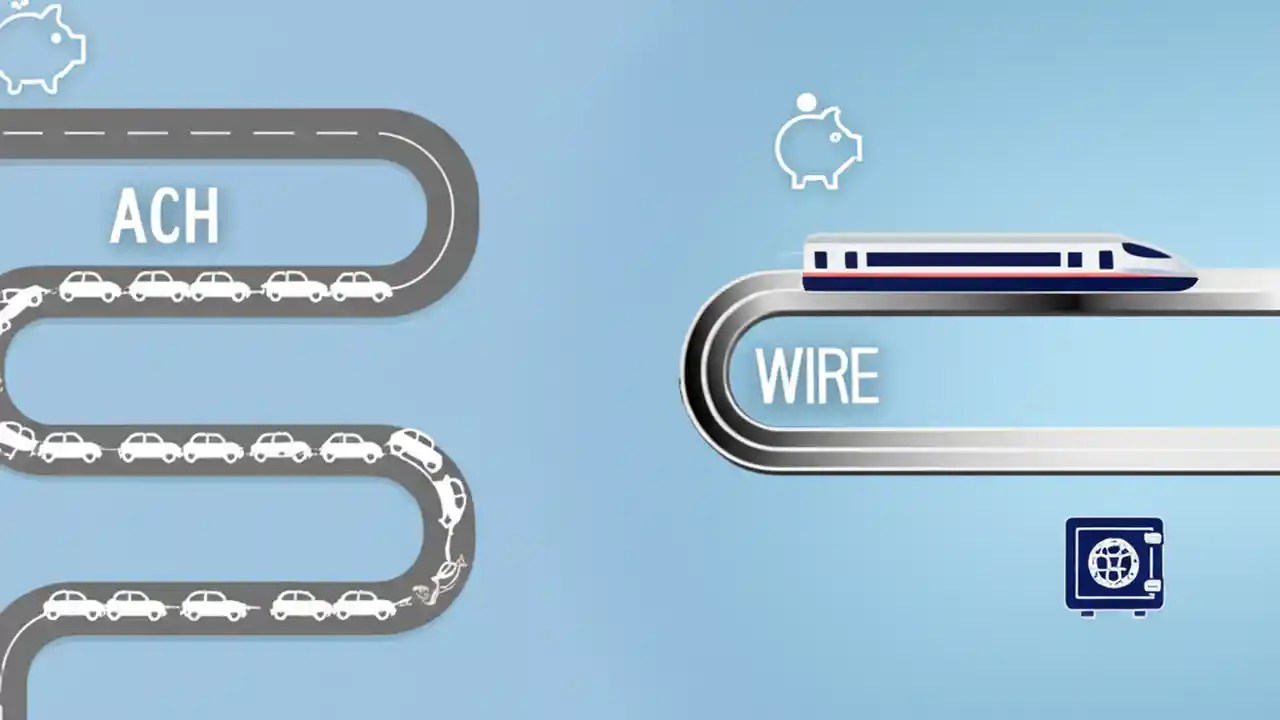 ACH

WIRE