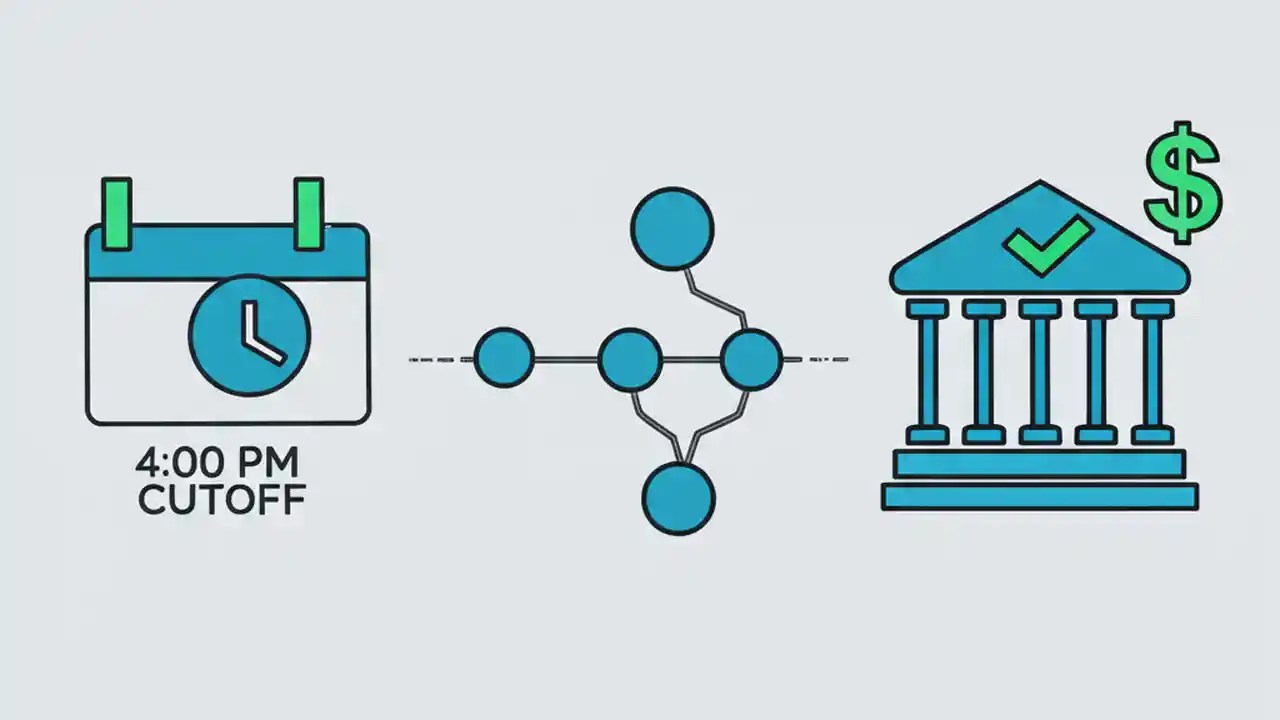 4:00 PM
CUTOFF

$