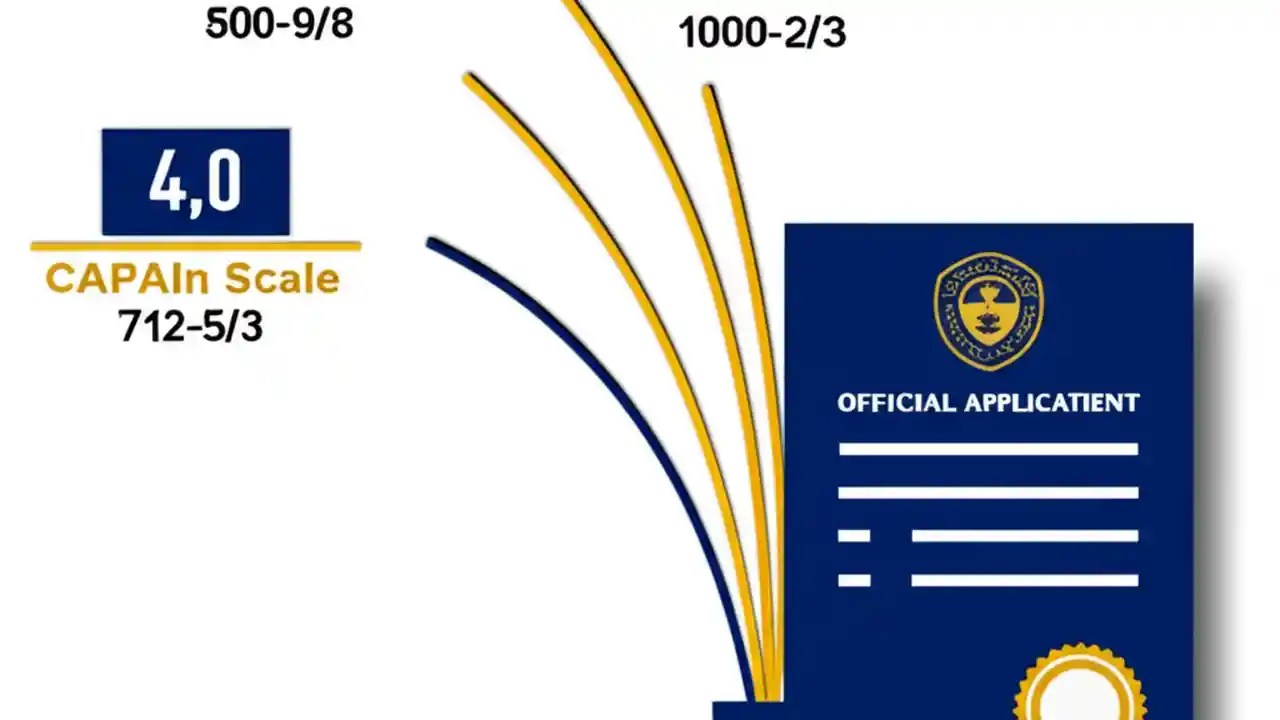 500-9/8

1000-2/3

4,0

CAPAIn Scale

712-5/3

OFFICIAL APPLICATIENT