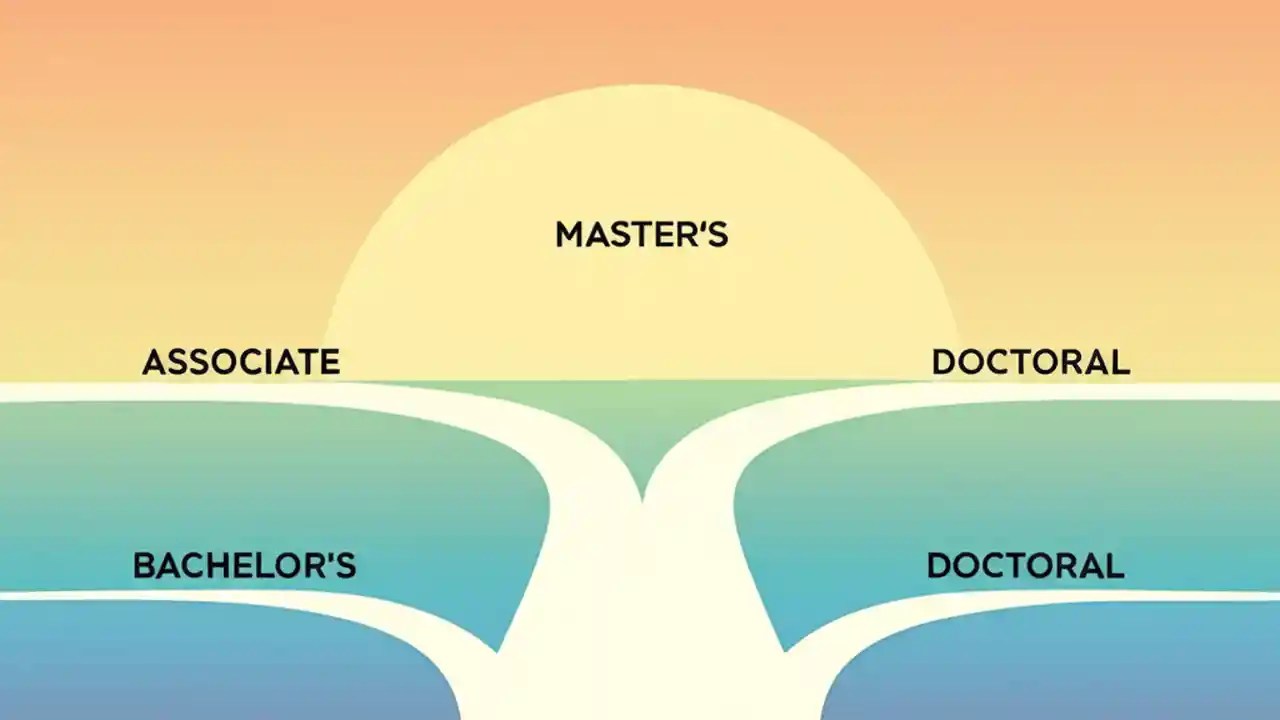 MASTER'S

ASSOCIATE

DOCTORAL

BACHELOR'S

DOCTORAL