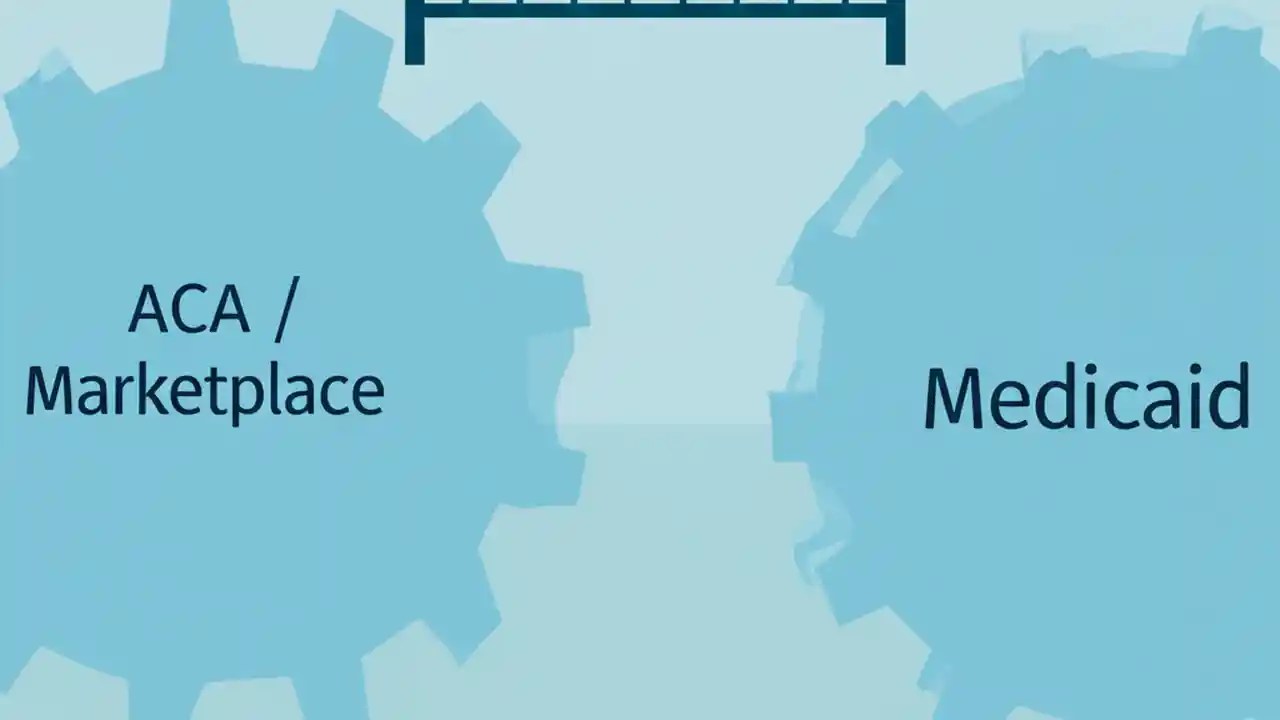 ACA /
Marketplace

Medicaid