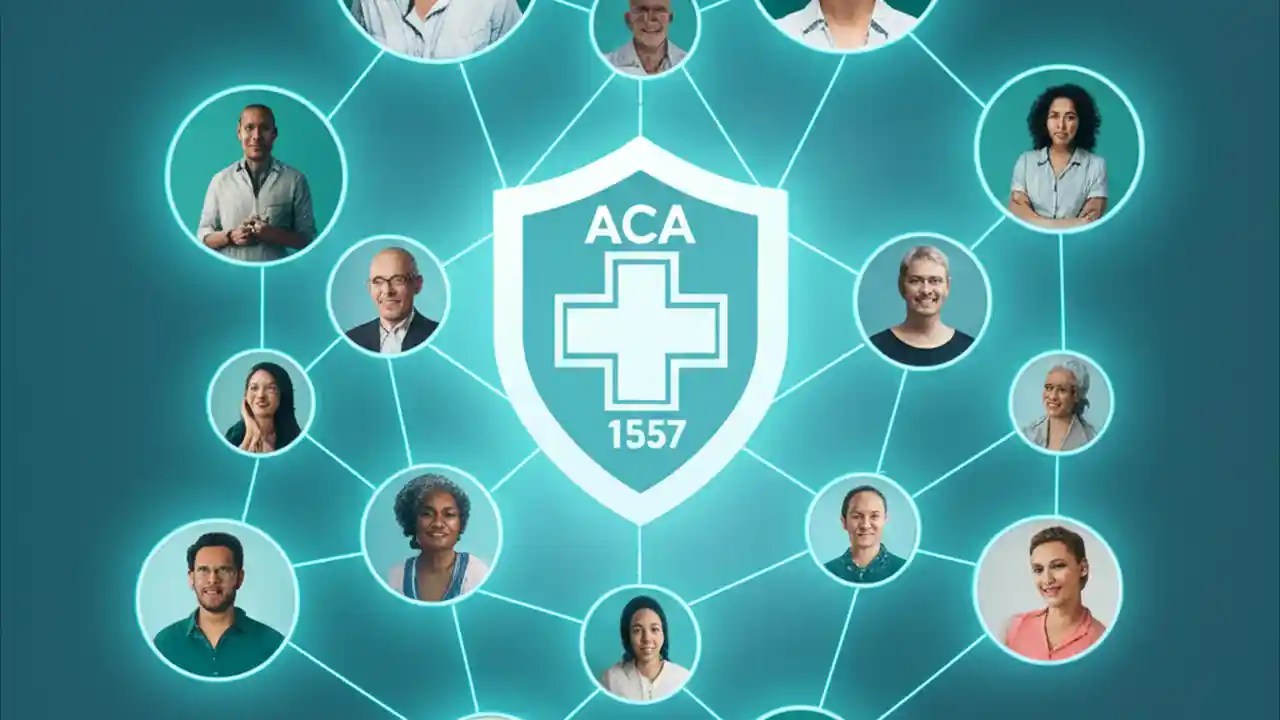 ACA
1557