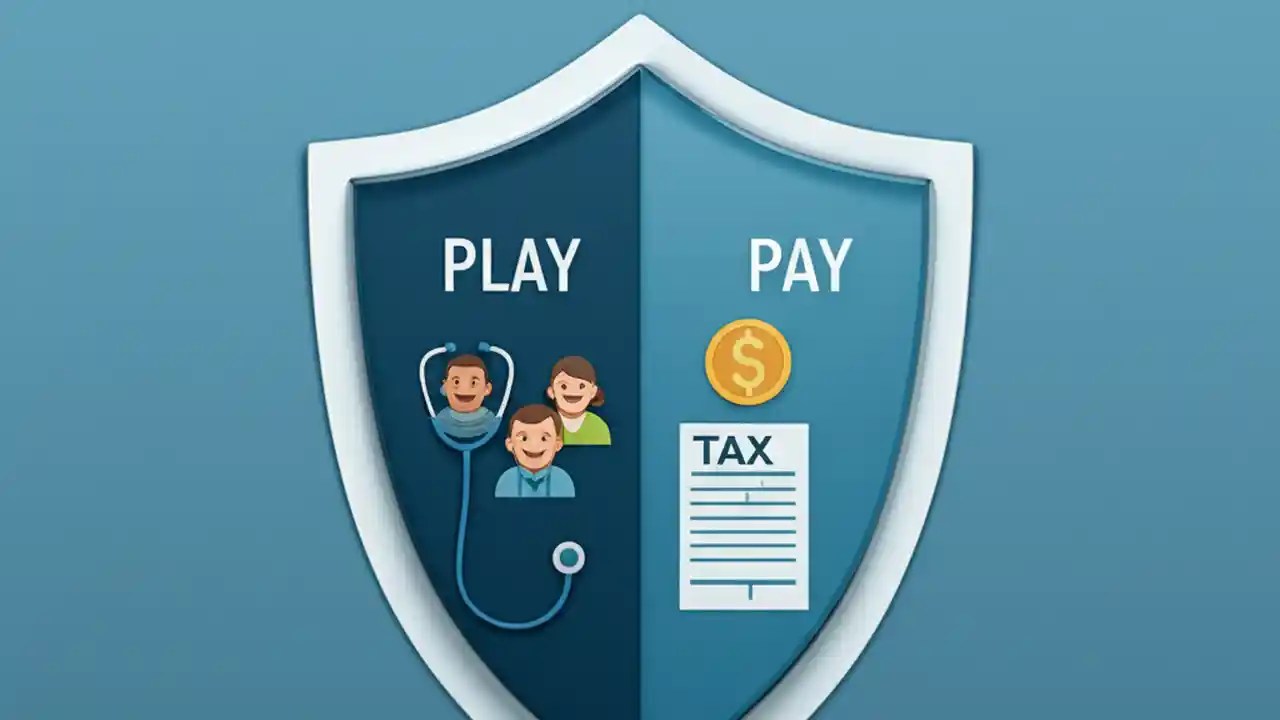 PLAY

PAY

$

TAX