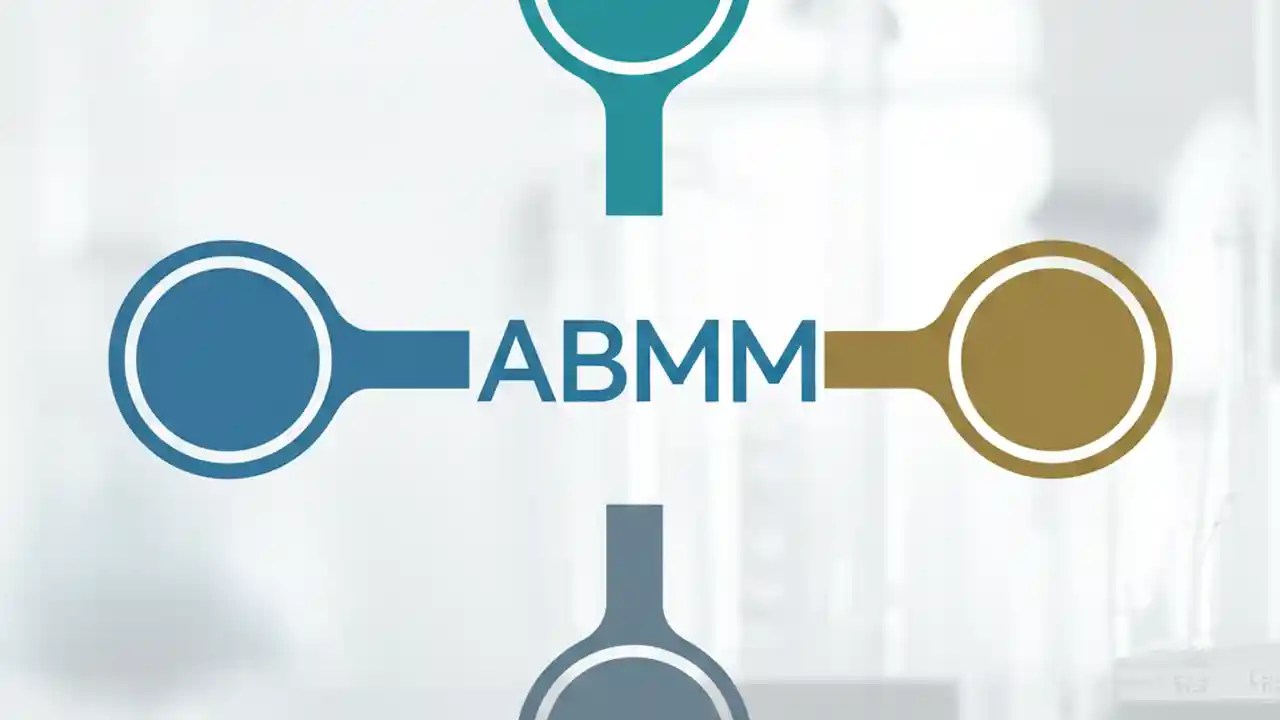 ABMM