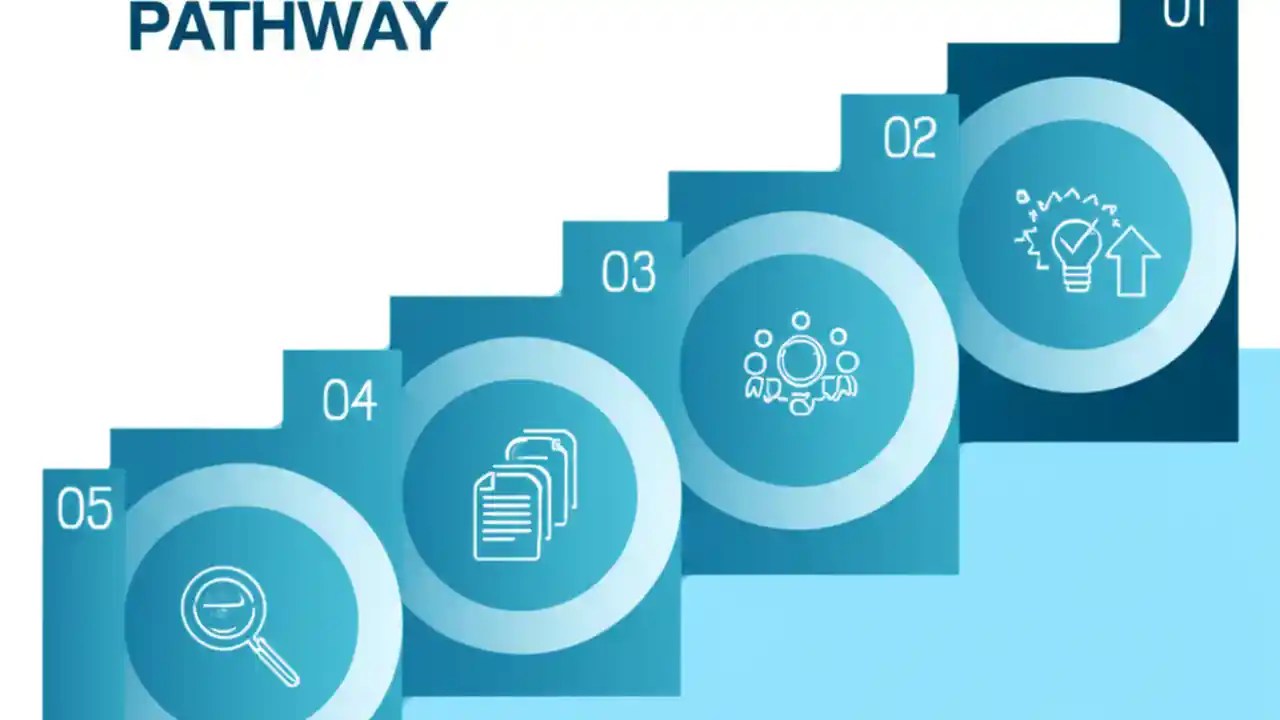 PATHWAY

01

02

03

04

05