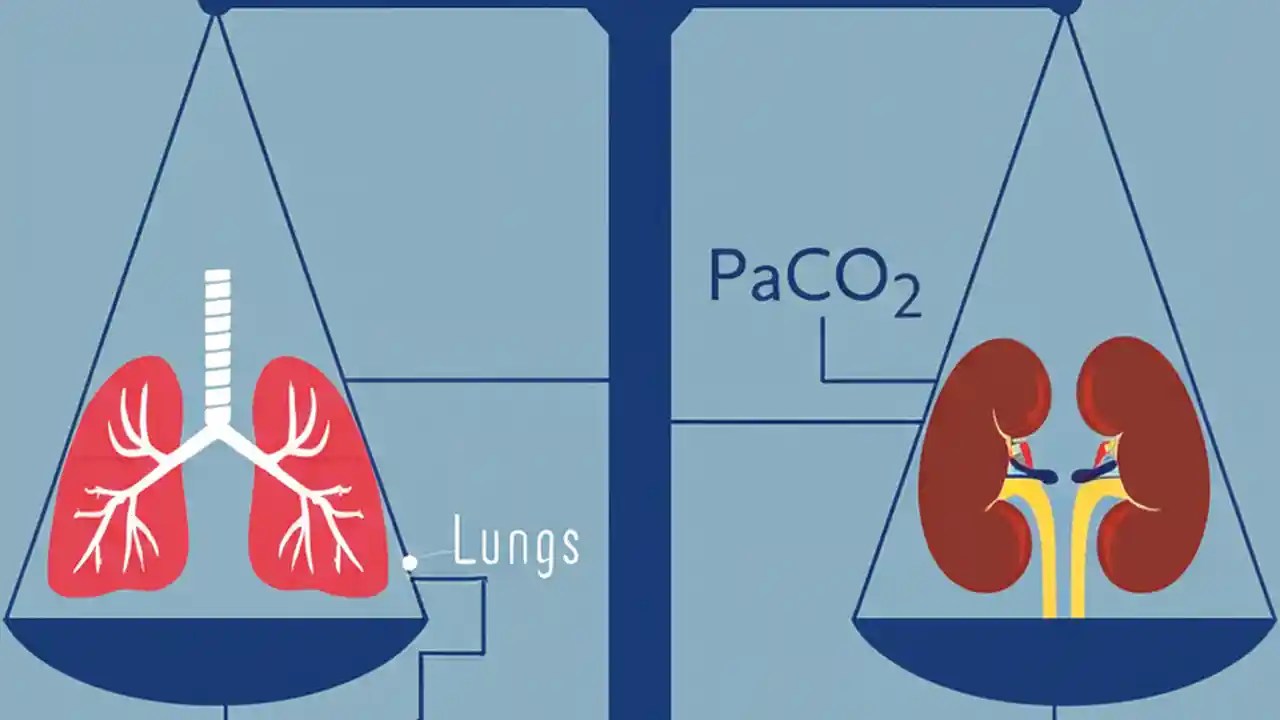 $PaCO_2$

Lungs