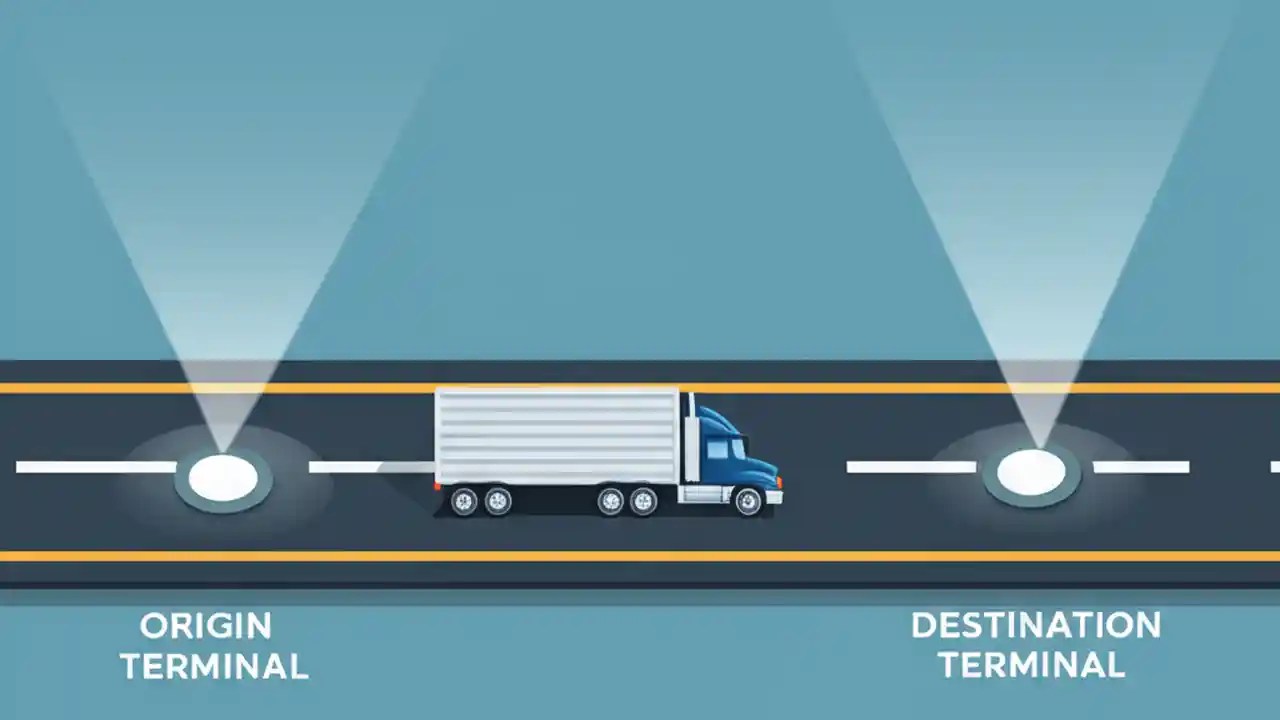 ORIGIN TERMINAL

DESTINATION TERMINAL