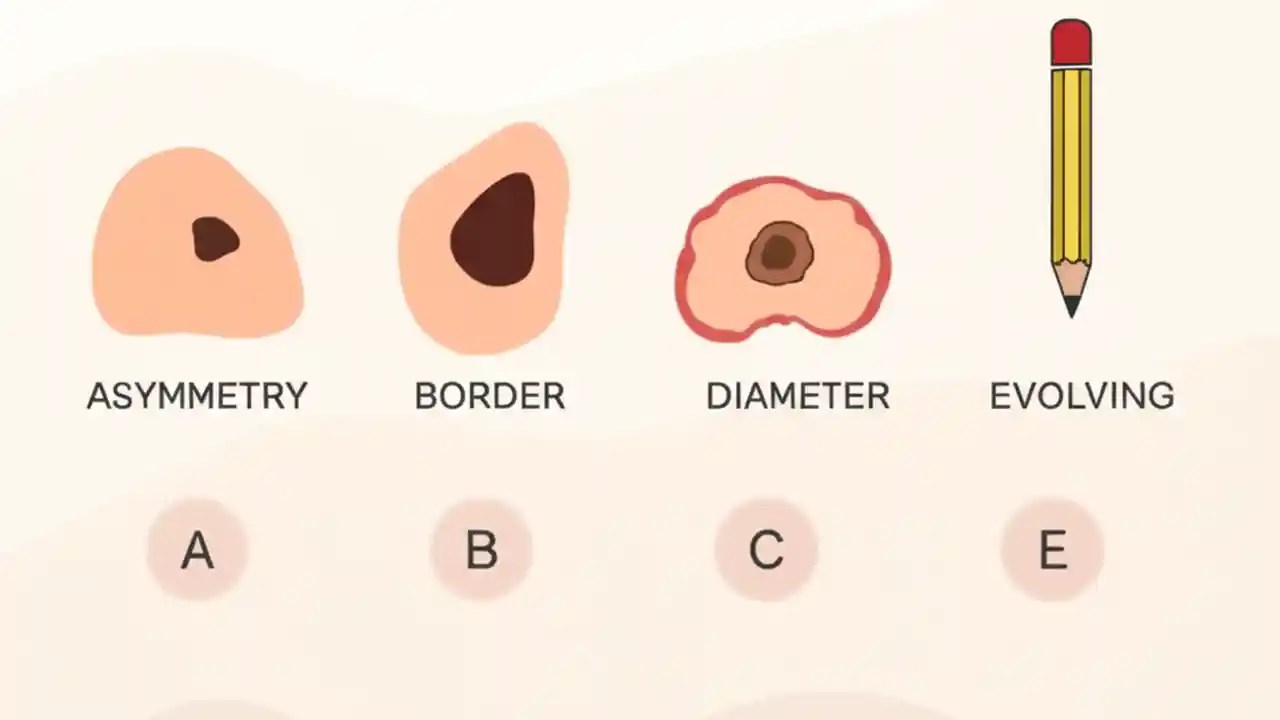 ASYMMETRY BORDER DIAMETER EVOLVING

A B C E