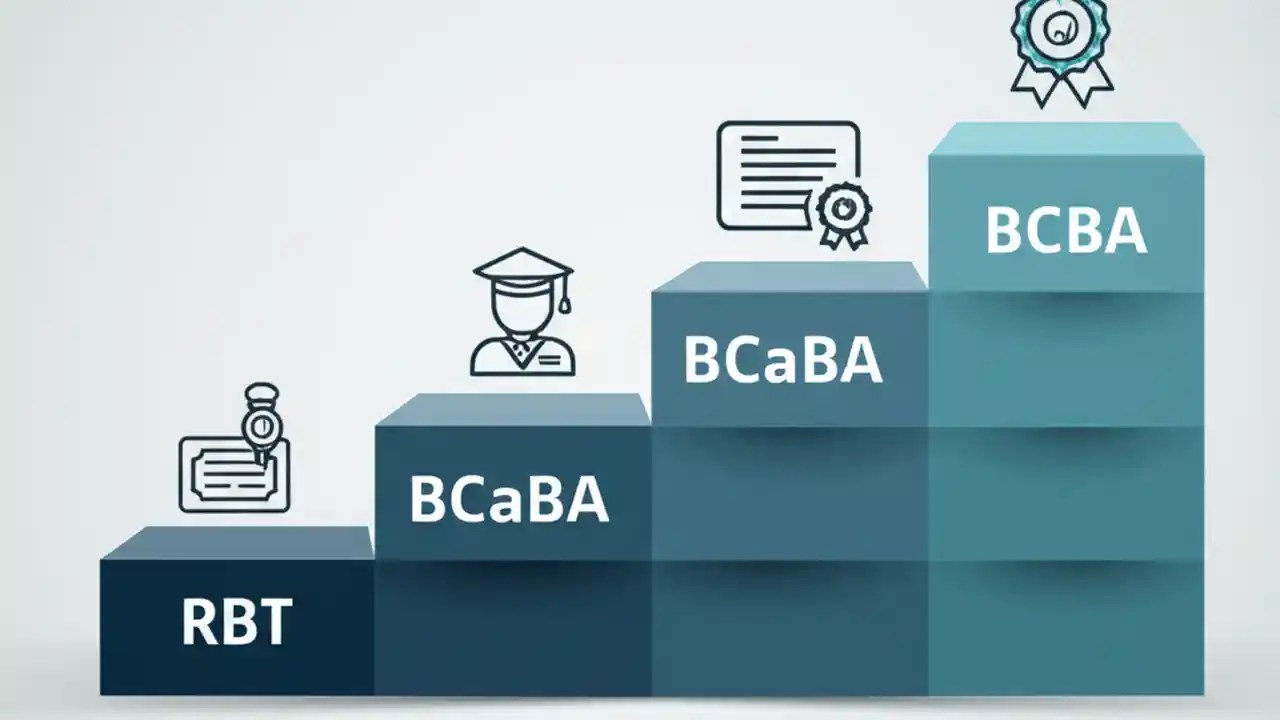 RBT

BCaBA

BCaBA

BCBA