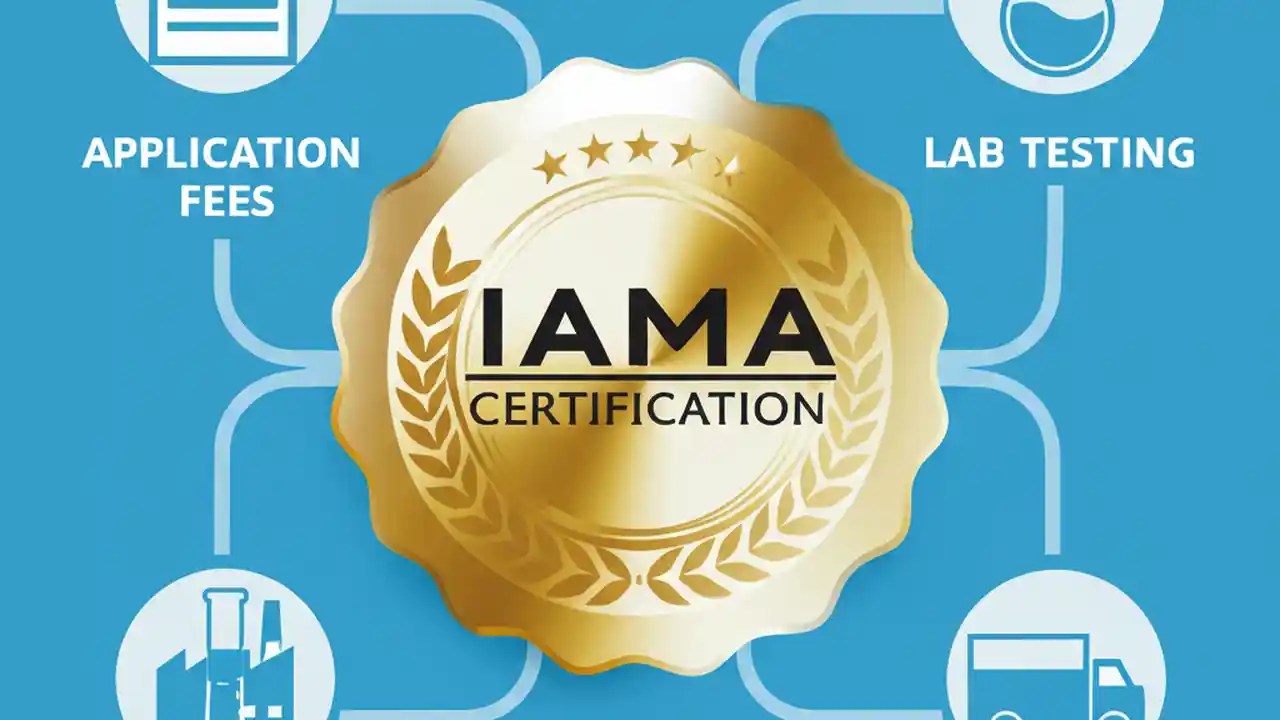 APPLICATION FEES

LAB TESTING

IAMA
CERTIFICATION