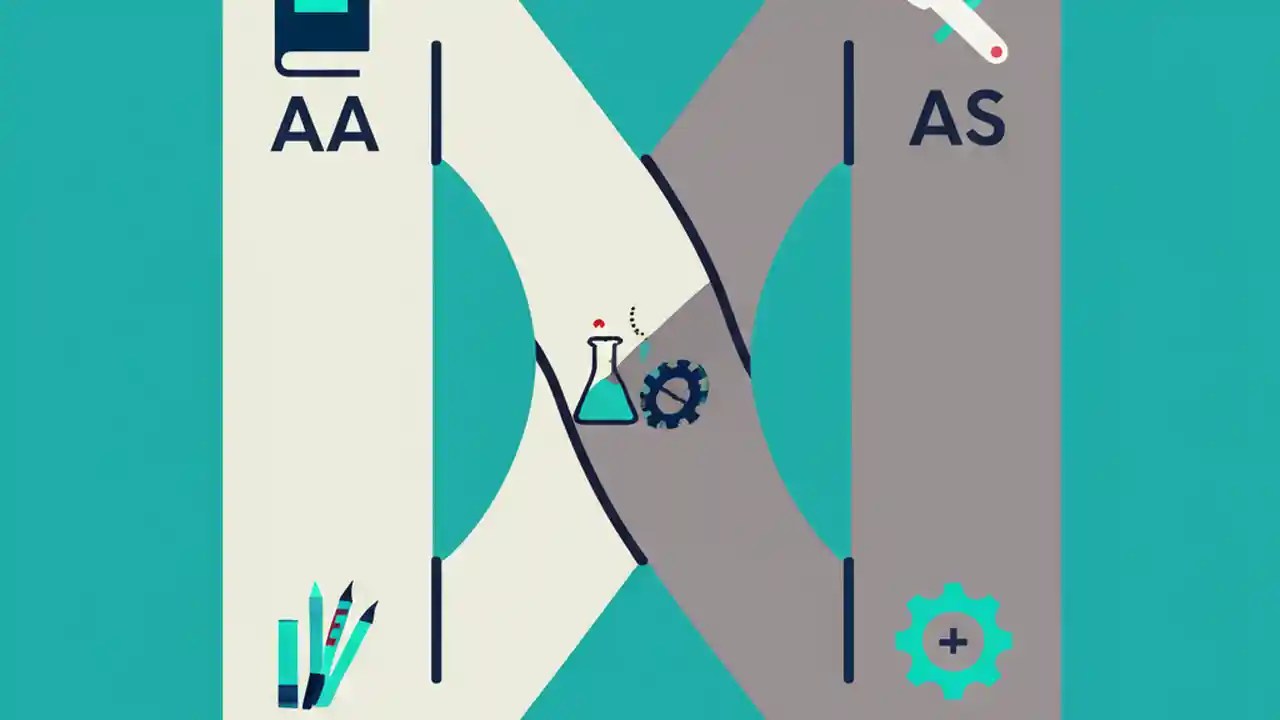 AA

AS