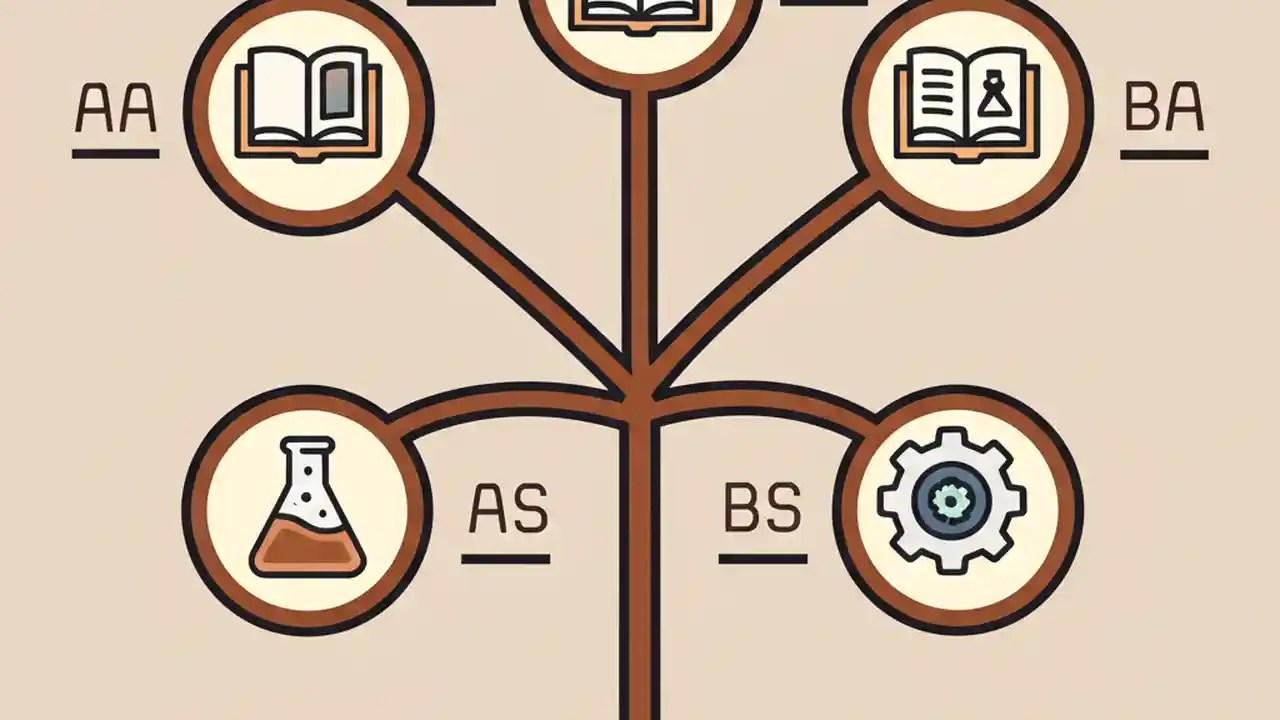 AA

BA

AS

BS