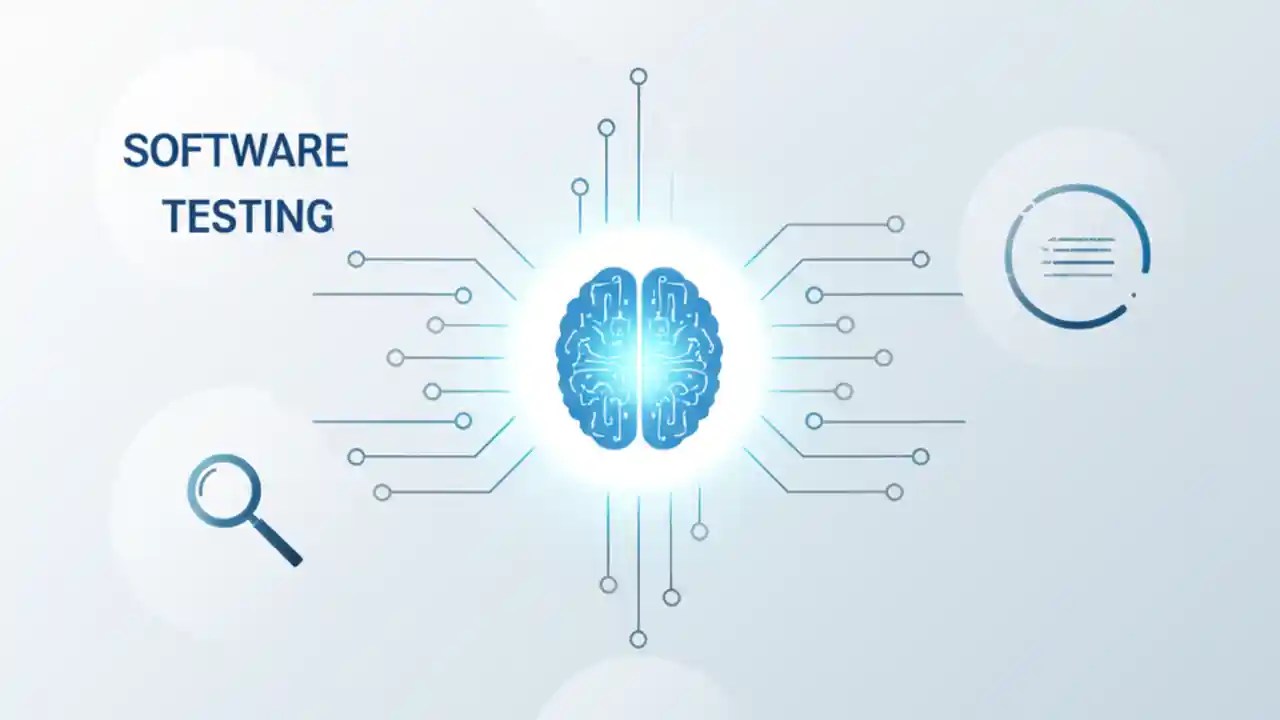 SOFTWARE
TESTING