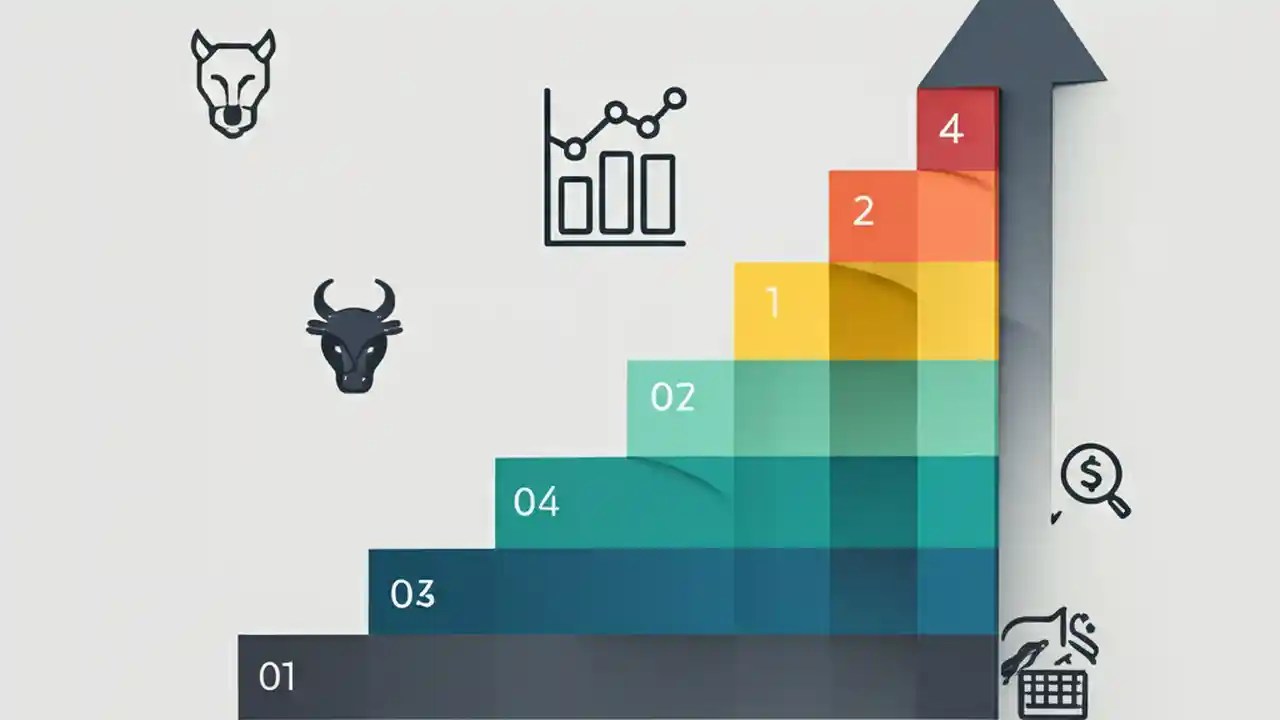 4

2

1

02

04

03

01

$