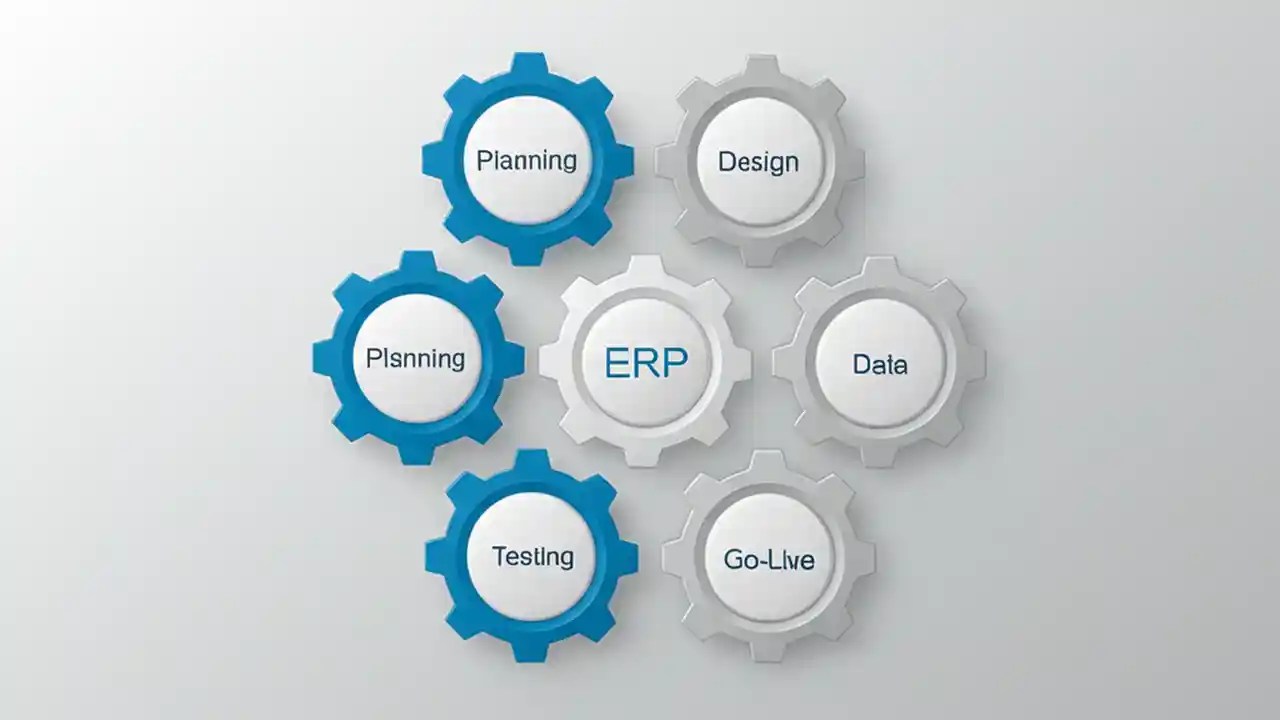 Planning

Design

Plsnning

ERP

Data

Testing

Go-Live