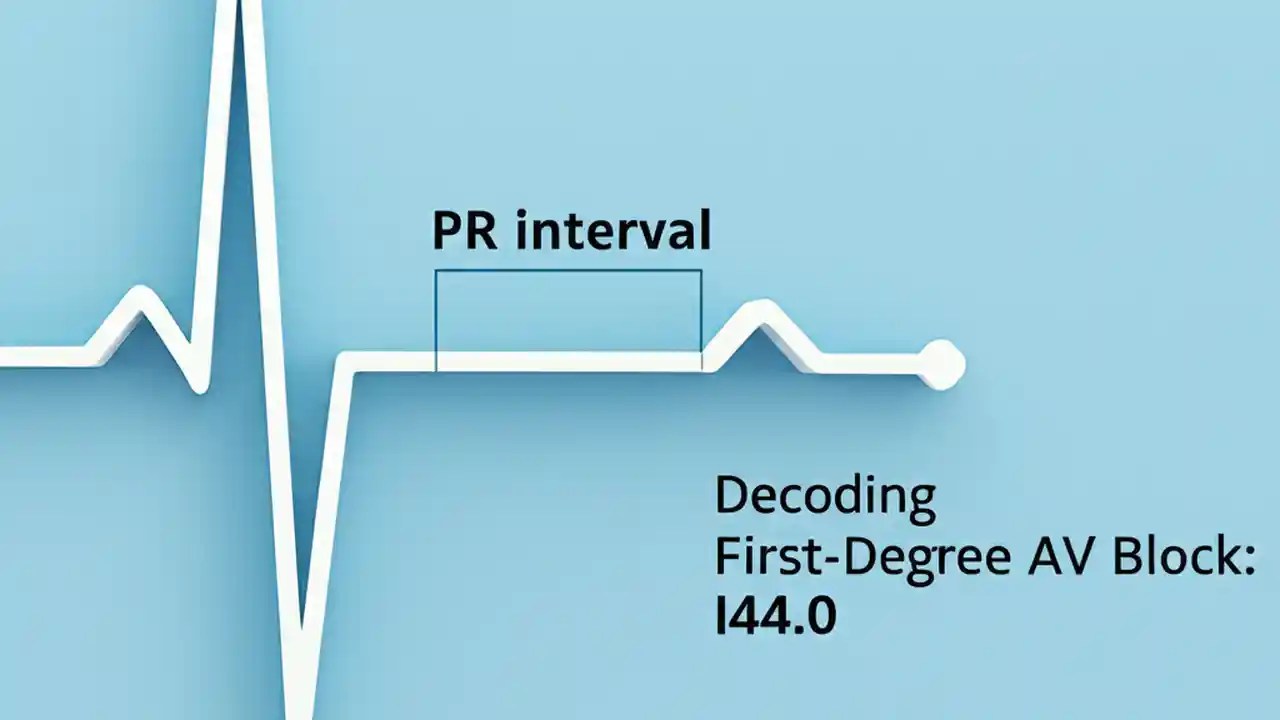 PR interval

Decoding
First-Degree AV Block:
I44.0