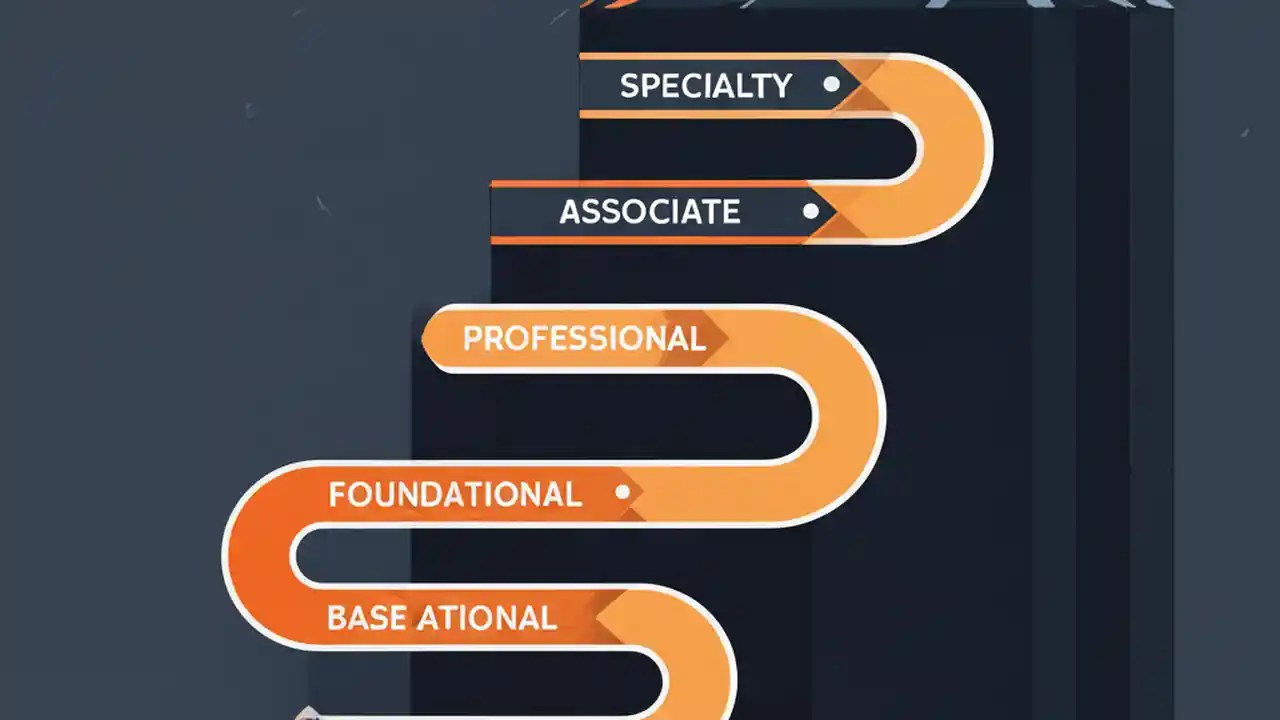 SPECIALTY

ASSOCIATE

PROFESSIONAL

FOUNDATIONAL

BASE ATIONAL