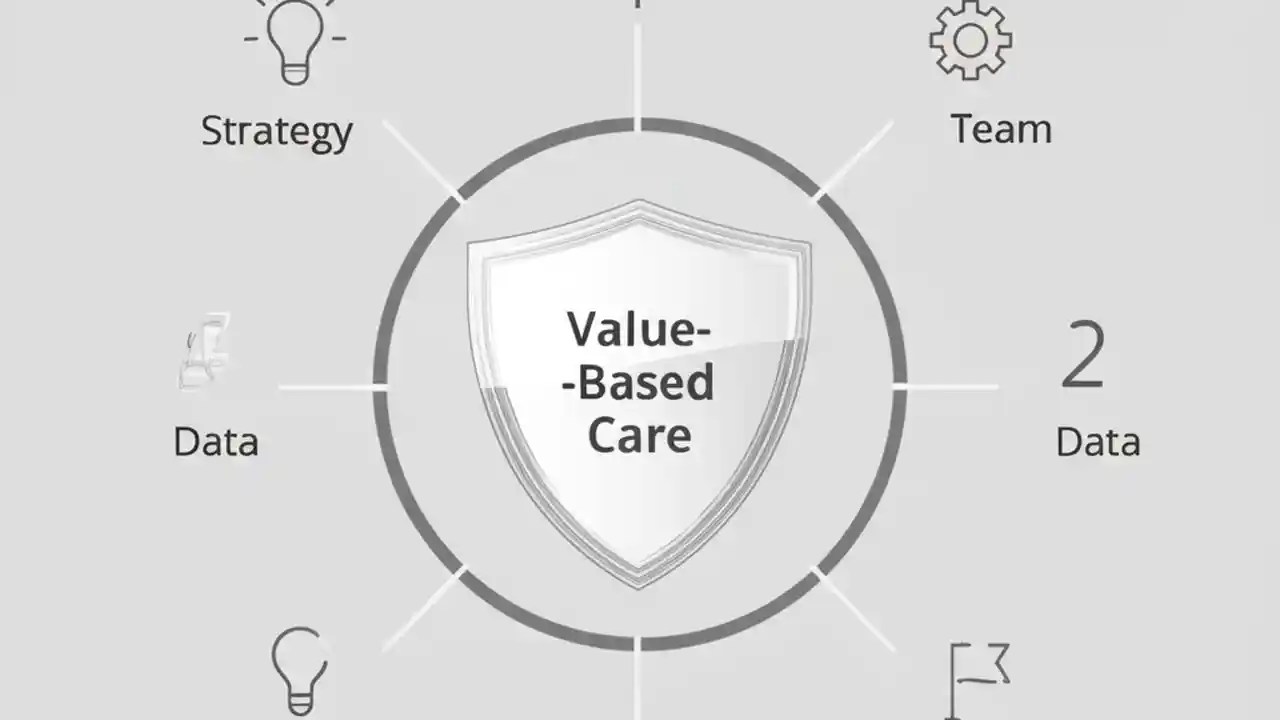 Strategy

Team

Value-
-Based
Care

Data

2

Data