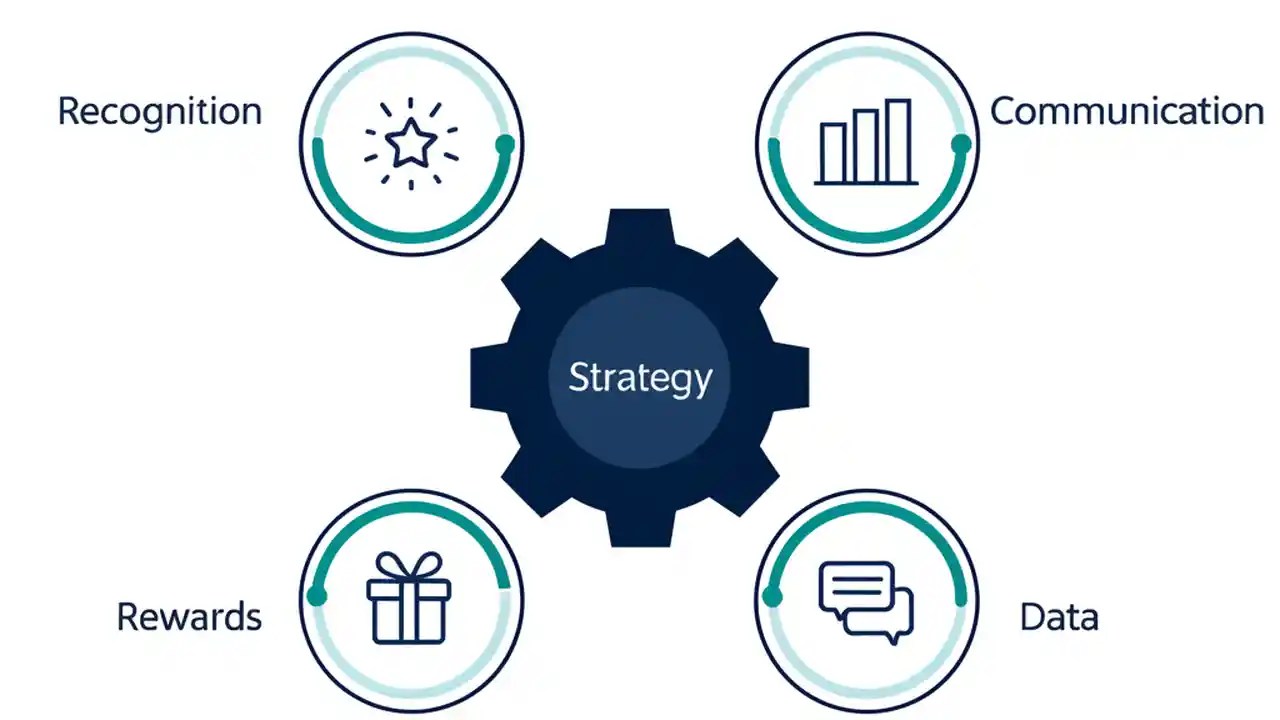 Recognition

Communication

Strategy

Rewards

Data