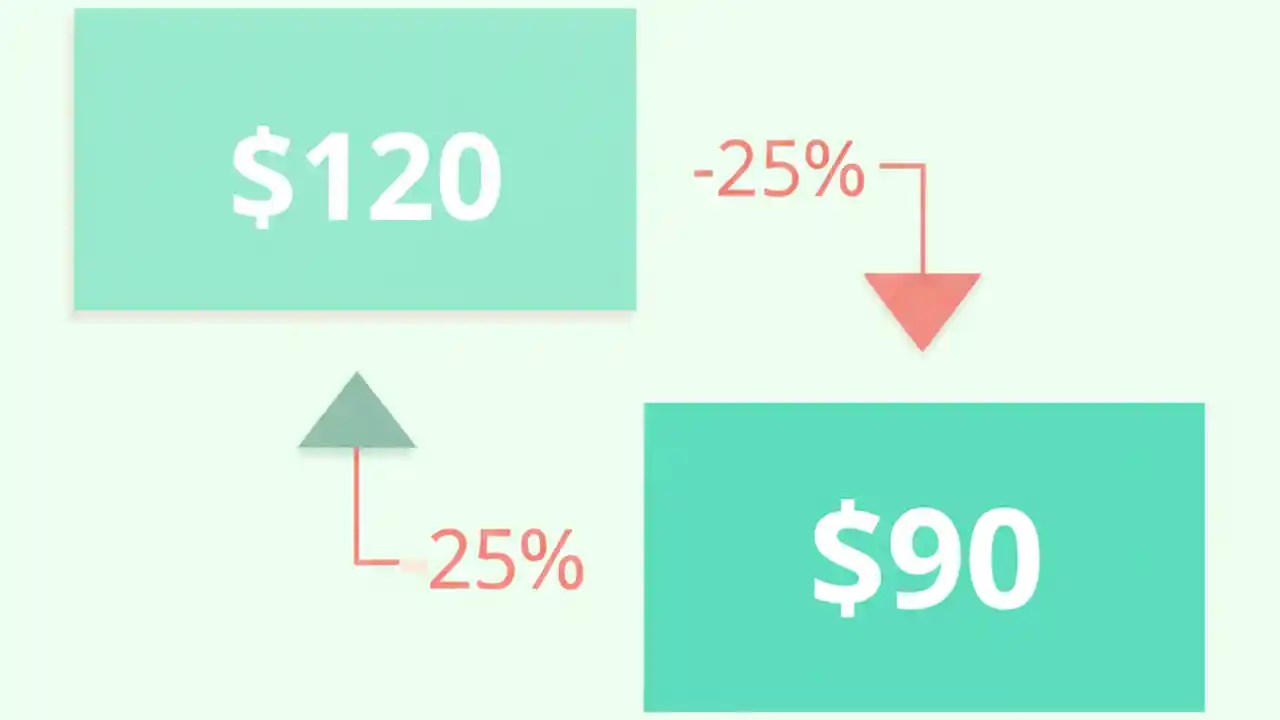 \$120

-25%

25%

\$90