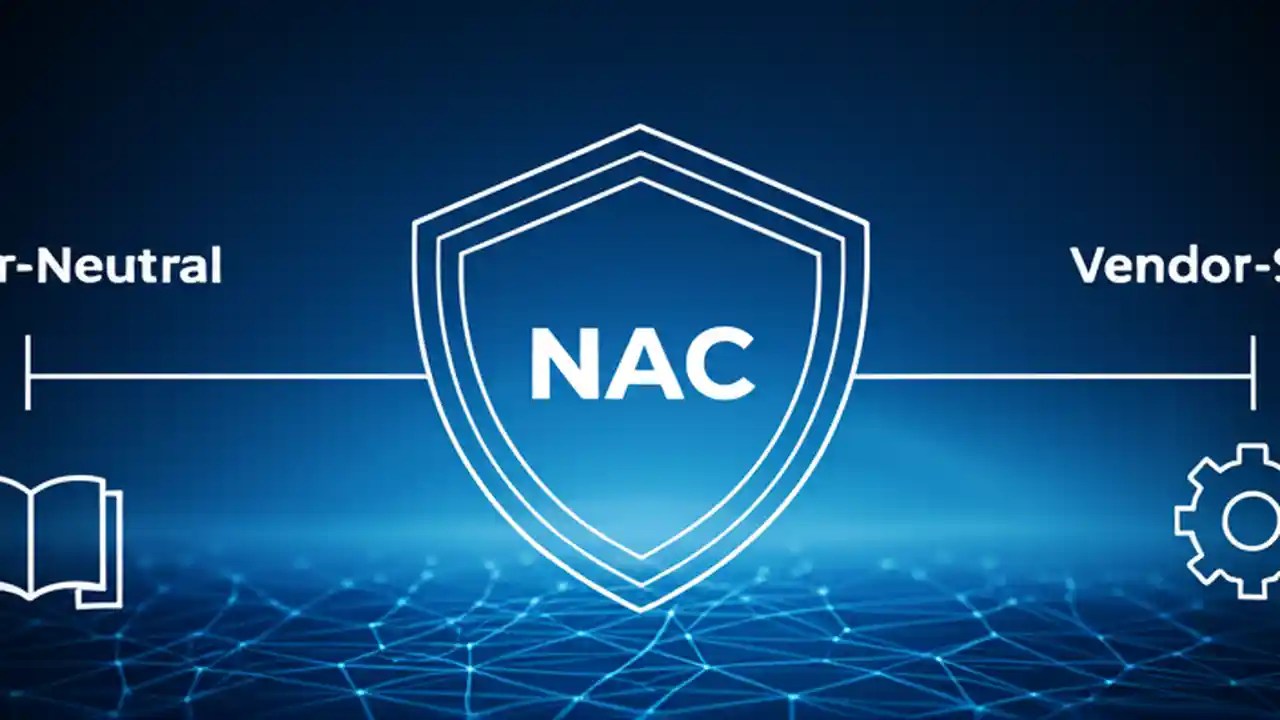 r-Neutral

NAC

Vendor-S