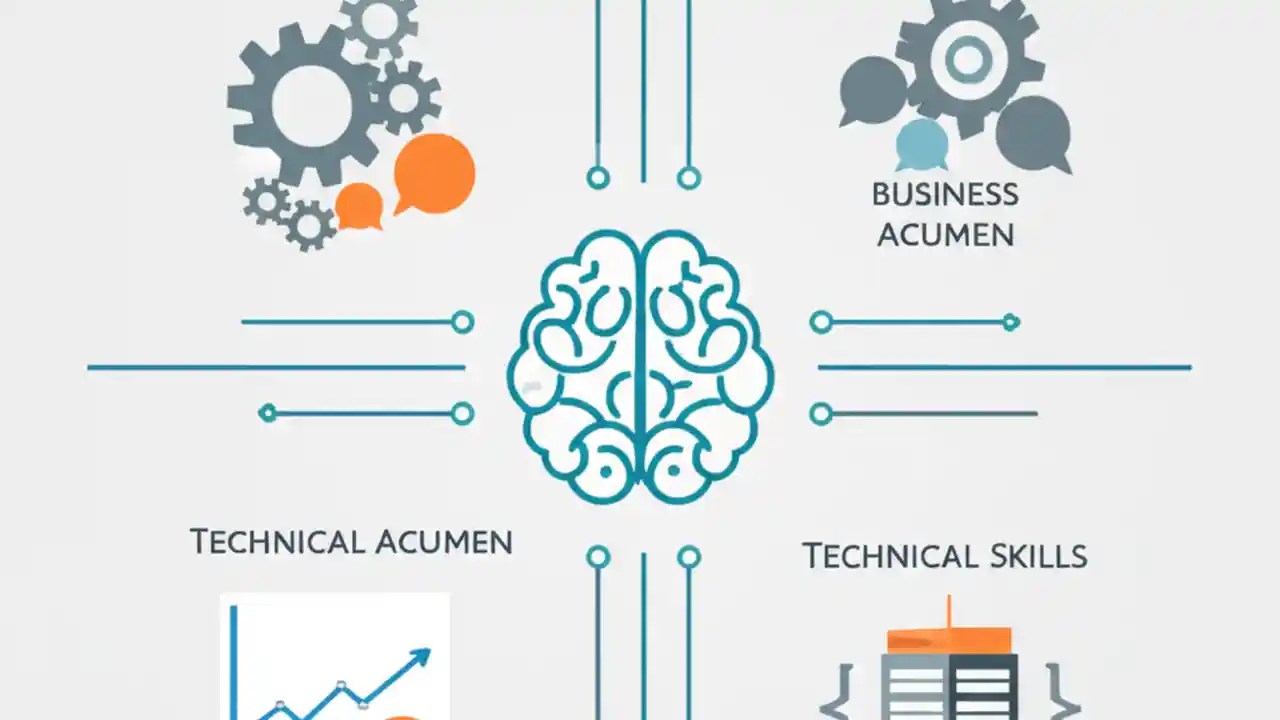 BUSINESS ACUMEN

TECHNICAL ACUMEN

TECHNICAL SKILLS