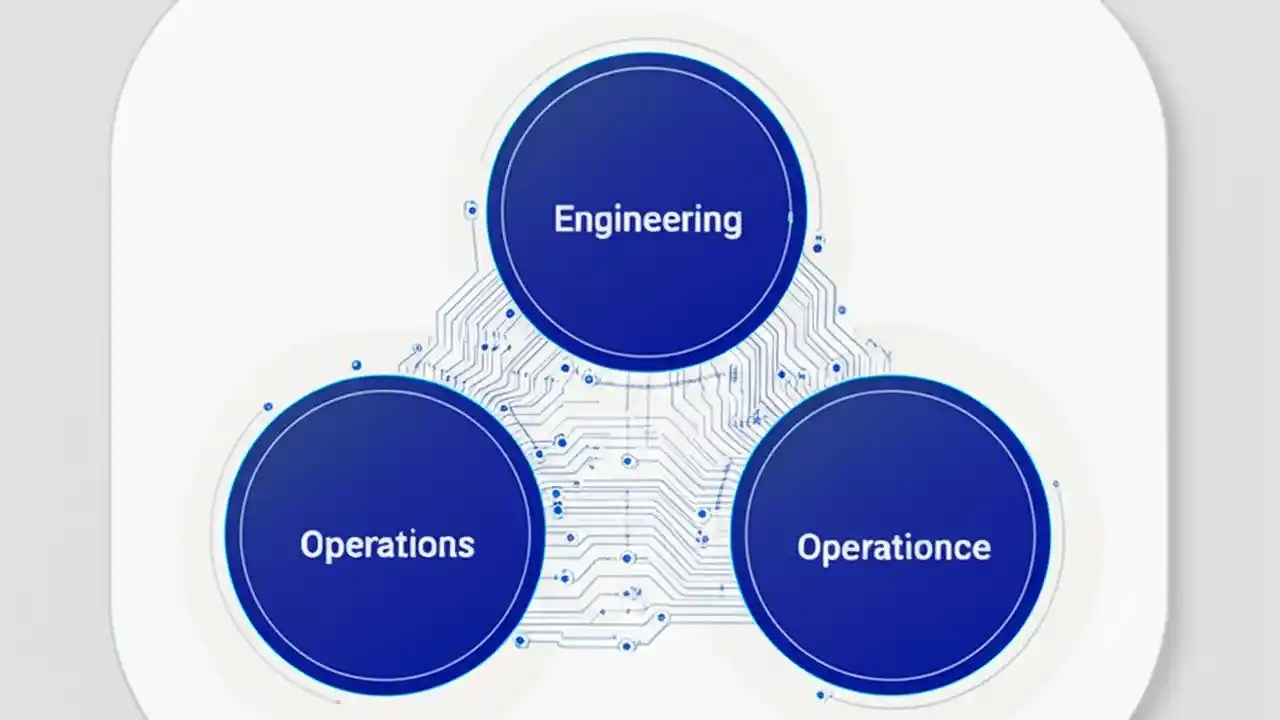 Engineering

Operations

Operationce