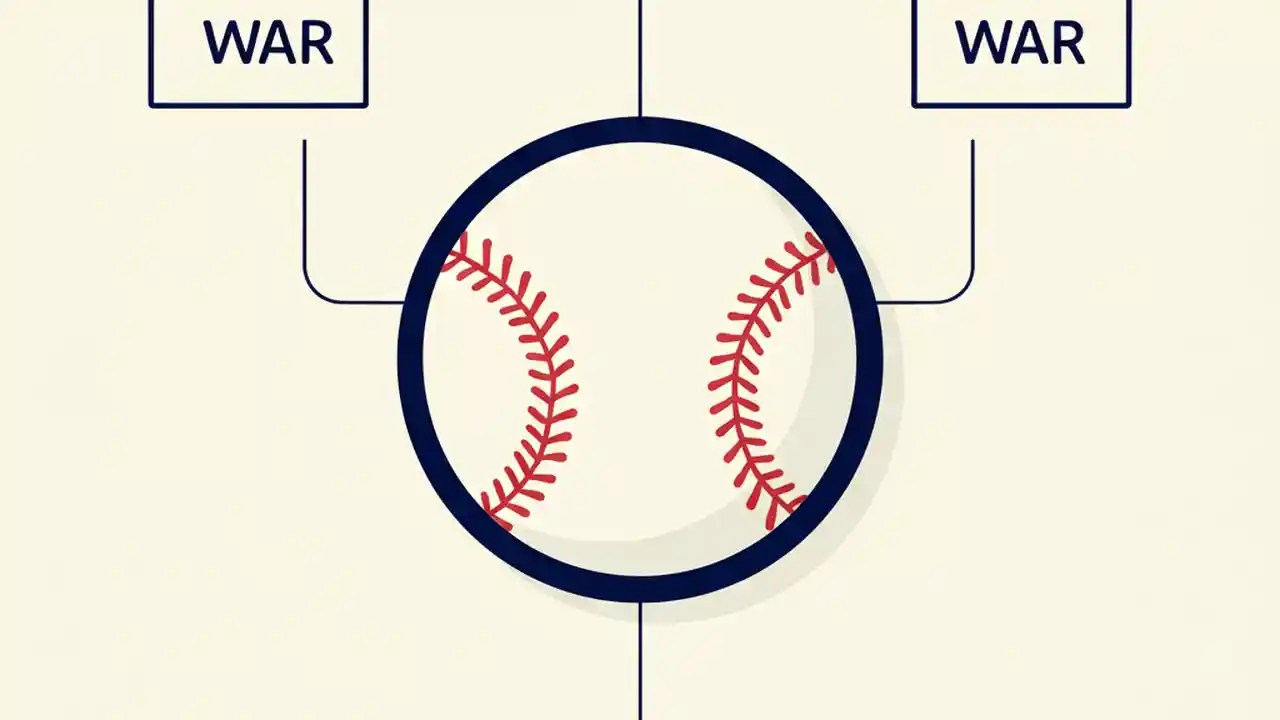 WAR

WAR